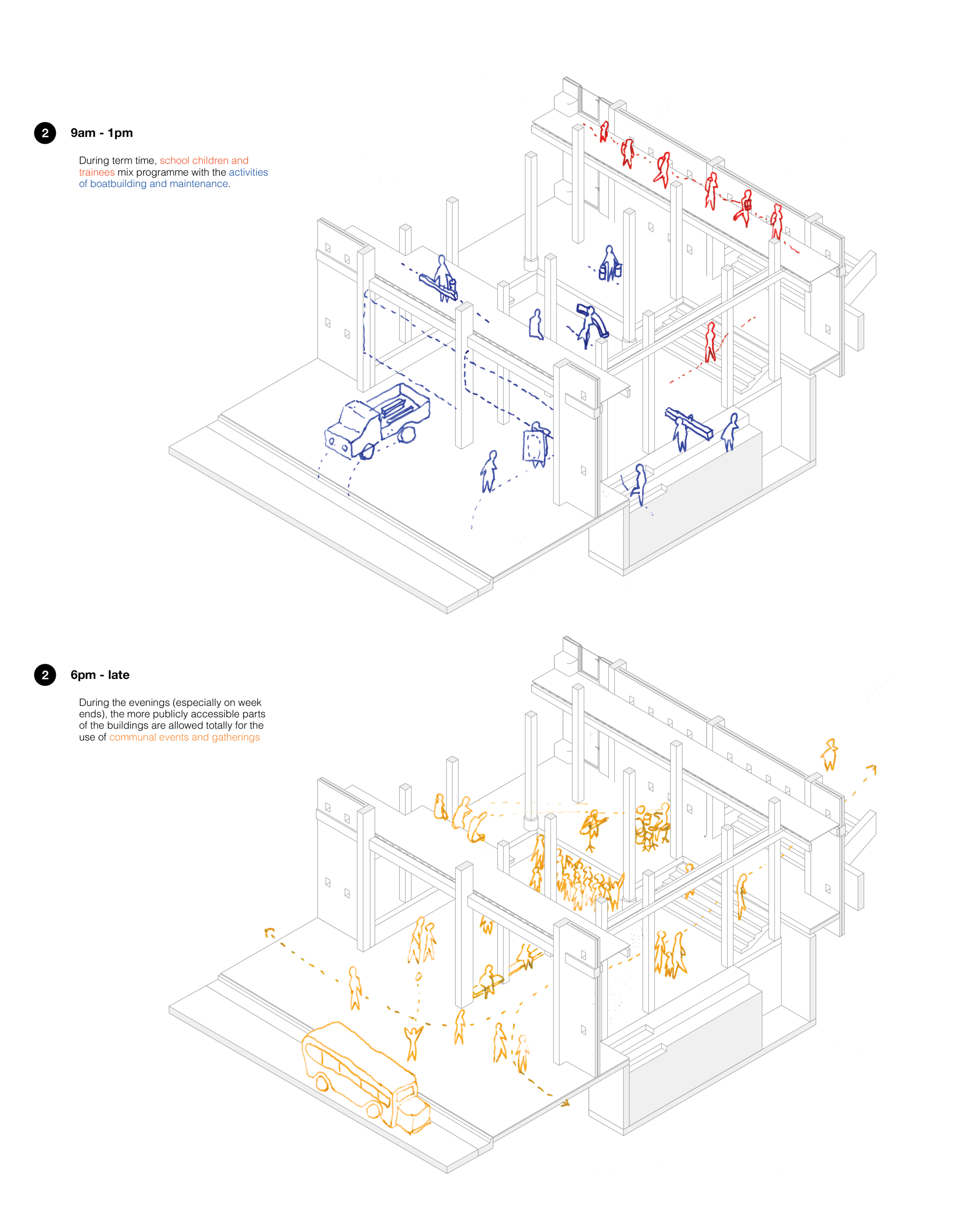 2 9am - 1pm

During term time, school children and trainees mix programme with the activities of boatbuilding and maintenance.

2 6pm - late

During the evenings (especially on week ends), the more publicly accessible parts of the buildings are allowed totally for the use of communal events and gatherings