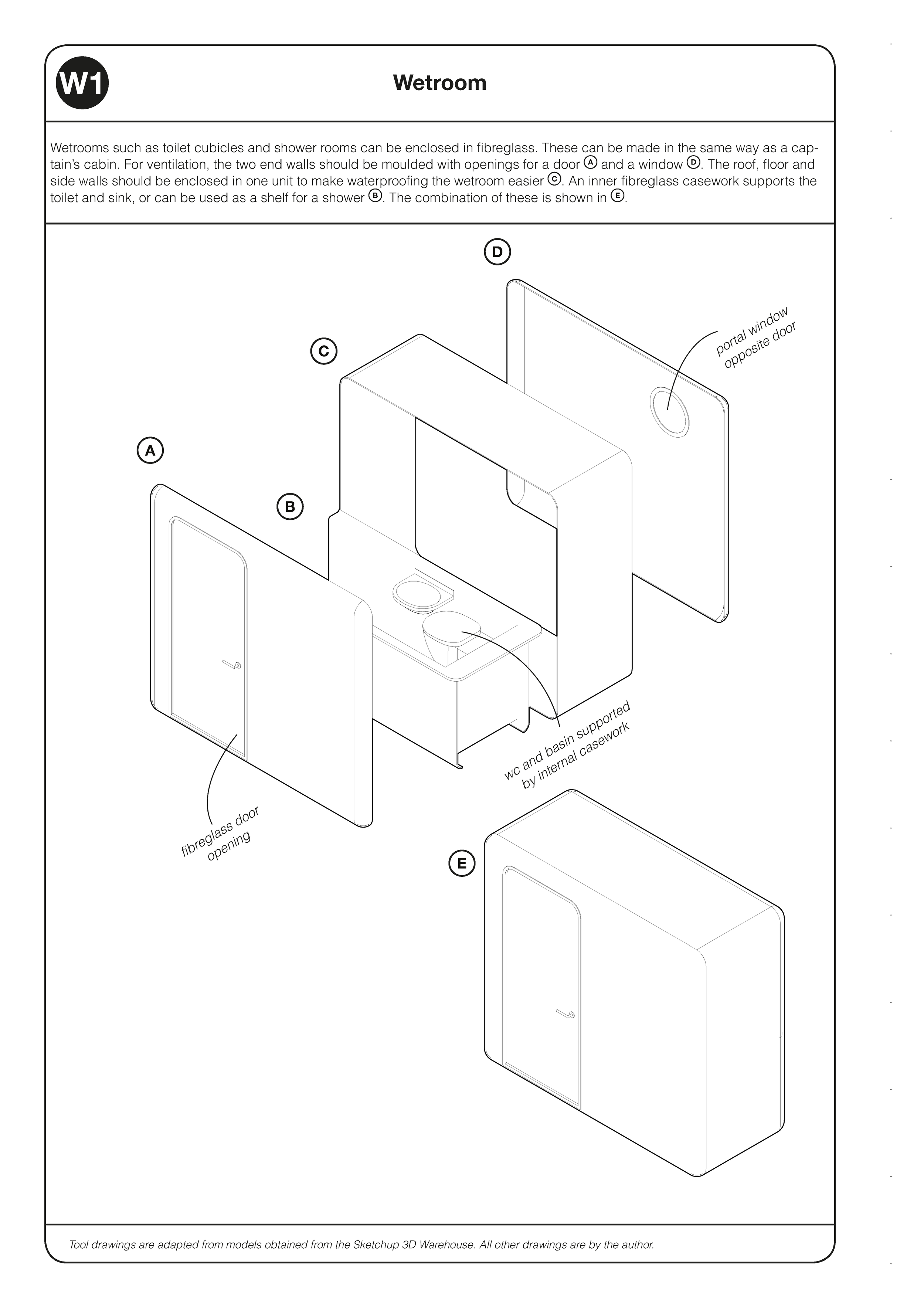 W1

Wetroom

Wetrooms such as toilet cubicles and shower rooms can be enclosed in fibreglass. These can be made in the same way as a captain's cabin. For ventilation, the two end walls should be moulded with openings for a door Ⓐ and a window Ⓓ. The roof, floor and side walls should be enclosed in one unit to make waterproofing the wetroom easier Ⓒ. An inner fibreglass casework supports the toilet and sink, or can be used as a shelf for a shower Ⓑ. The combination of these is shown in Ⓔ.

D

portal window opposite door

C

A

B

wc and basin supported by internal casework

fibreglass door opening

E

Tool drawings are adapted from models obtained from the Sketchup 3D Warehouse. All other drawings are by the author.