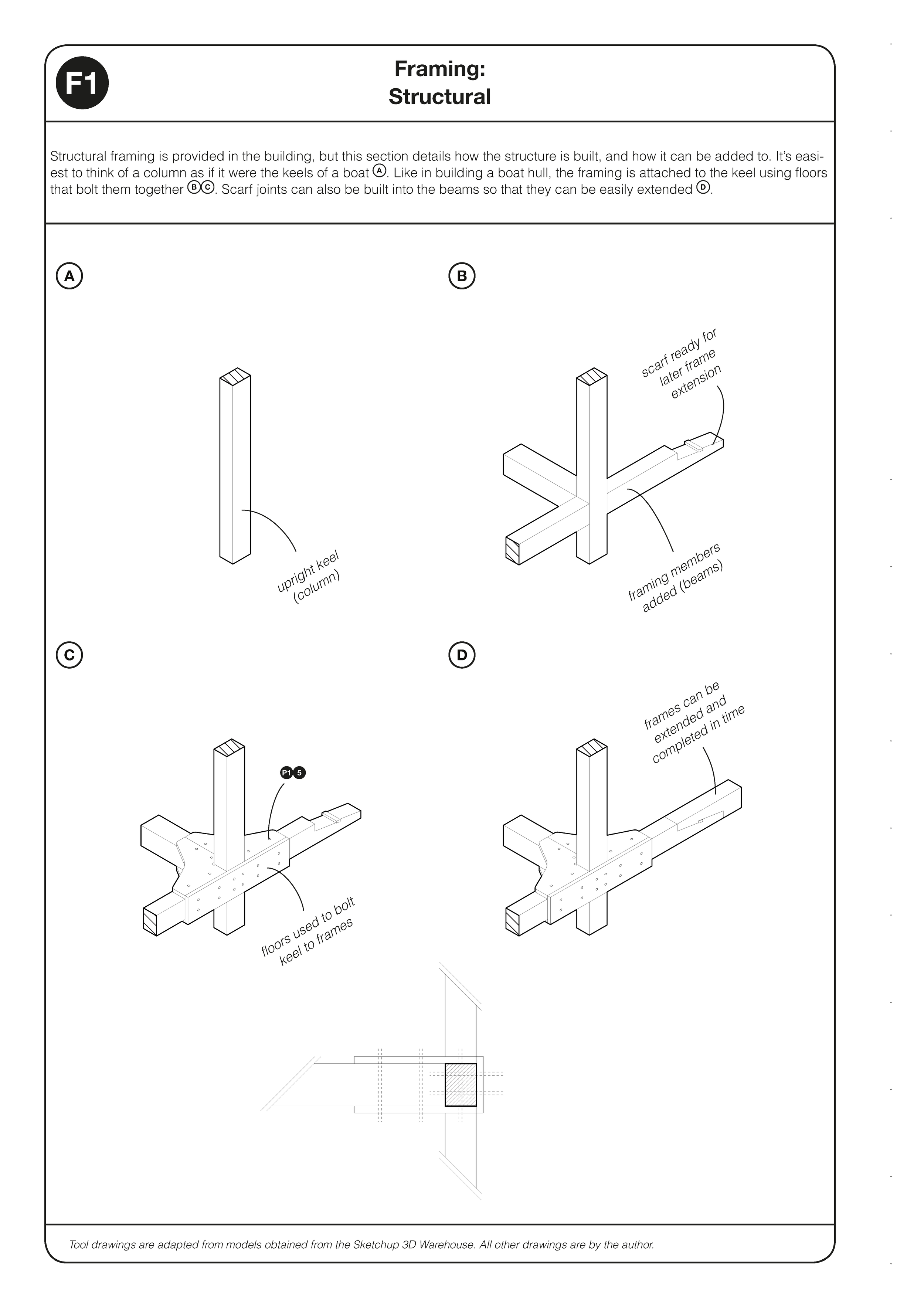 F1

Framing:
Structural

Structural framing is provided in the building, but this section details how the structure is built, and how it can be added to. It's easiest to think of a column as if it were the keels of a boat Ⓐ. Like in building a boat hull, the framing is attached to the keel using floors that bolt them together ⒷⒸ. Scarf joints can also be built into the beams so that they can be easily extended Ⓓ.

A

upright keel (column)

B

scarf ready for later frame extension

framing members added (beams)

C

P1 5

floors used to bolt keel to frames

D

frames can be extended and completed in time

Tool drawings are adapted from models obtained from the Sketchup 3D Warehouse. All other drawings are by the author.