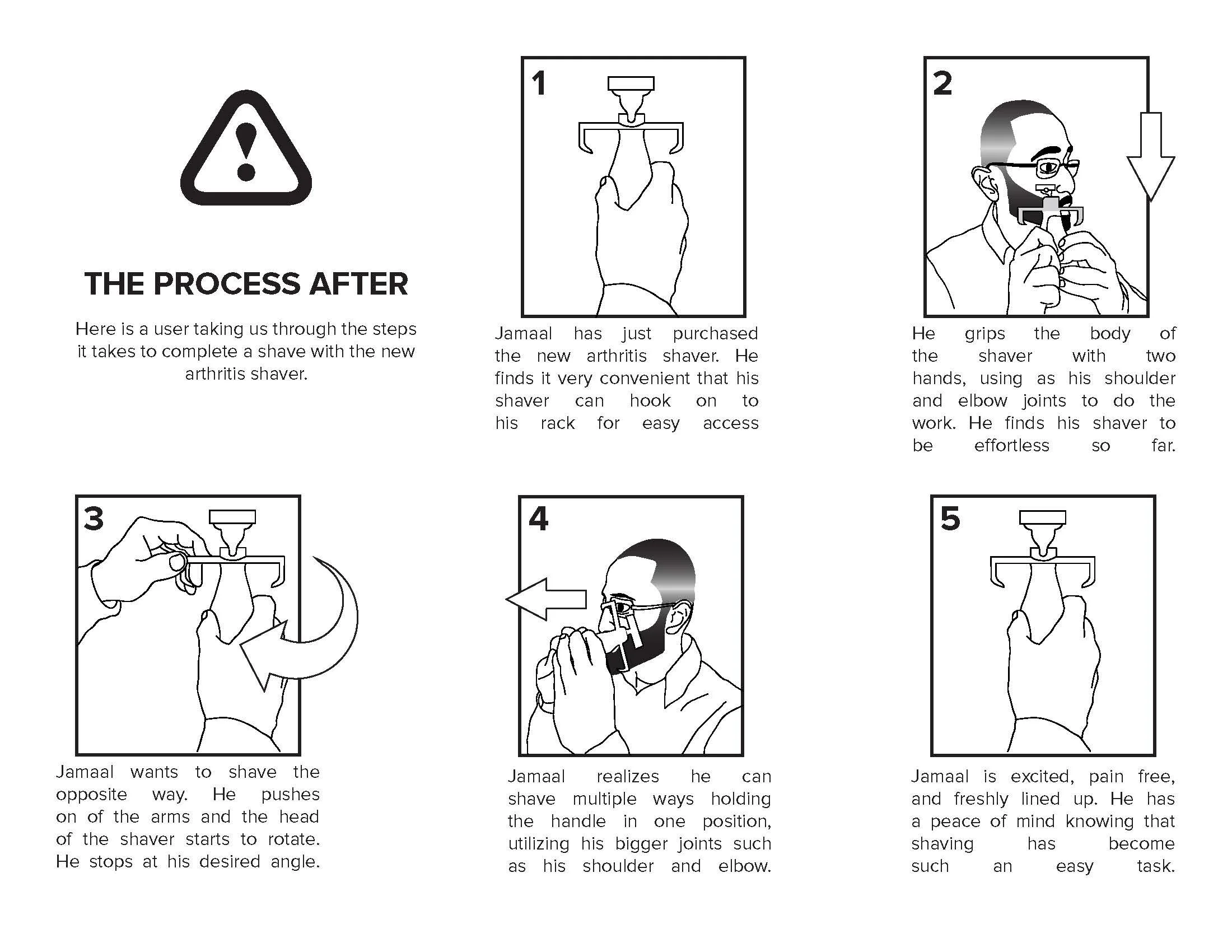 THE PROCESS AFTER

Here is a user taking us through the steps it takes to complete a shave with the new arthritis shaver.

1

Jamaal has just purchased the new arthritis shaver. He finds it very convenient that his shaver can hook on to his rack for easy access

2

He grips the body of the shaver with two hands, using as his shoulder and elbow joints to do the work. He finds his shaver to be effortless so far.

3

Jamaal wants to shave the opposite way. He pushes on of the arms and the head of the shaver starts to rotate. He stops at his desired angle.

4

Jamaal realizes he can shave multiple ways holding the handle in one position, utilizing his bigger joints such as his shoulder and elbow.

5

Jamaal is excited, pain free, and freshly lined up. He has a peace of mind knowing that shaving has become such an easy task.