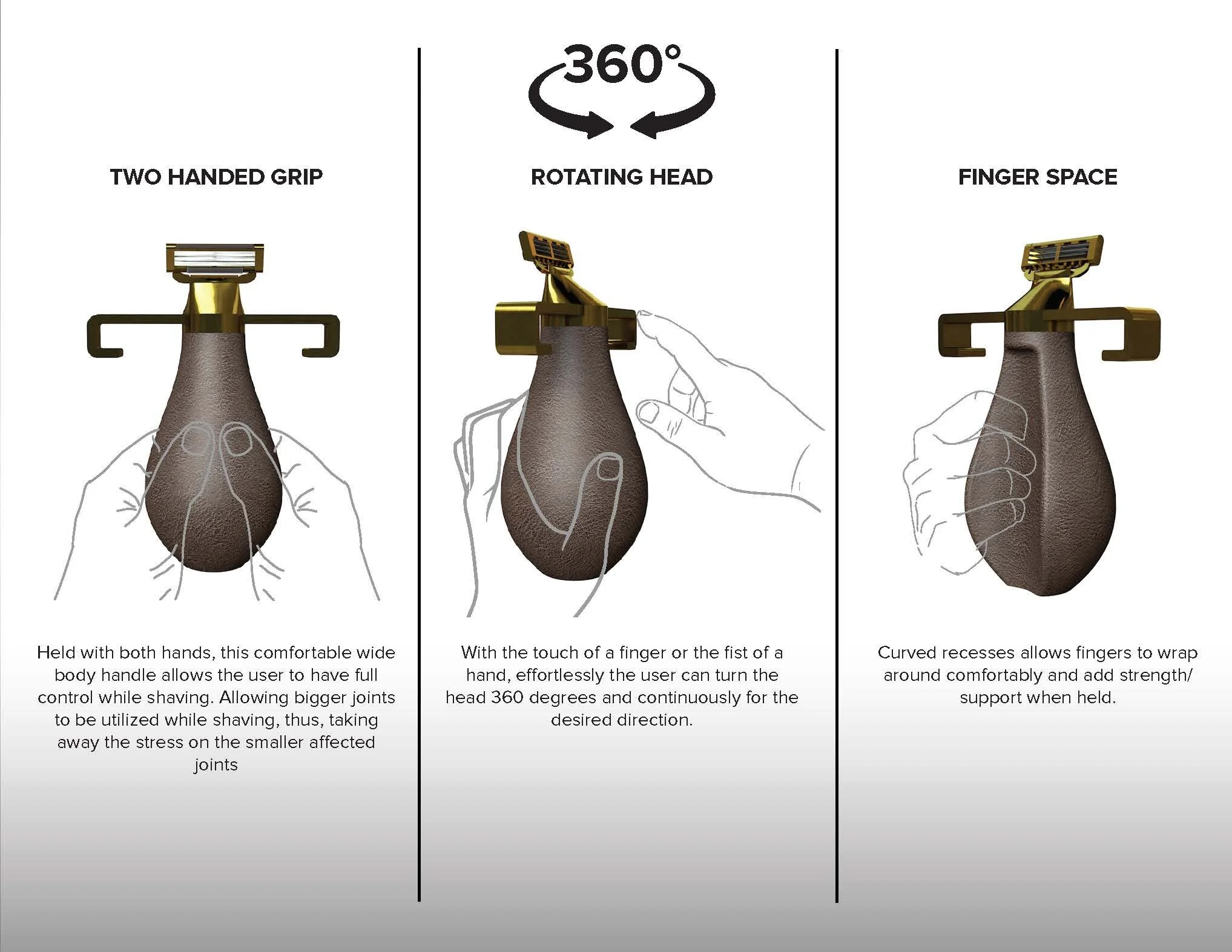 TWO HANDED GRIP

Held with both hands, this comfortable wide body handle allows the user to have full control while shaving. Allowing bigger joints to be utilized while shaving, thus, taking away the stress on the smaller affected joints

360°

ROTATING HEAD

With the touch of a finger or the fist of a hand, effortlessly the user can turn the head 360 degrees and continuously for the desired direction.

FINGER SPACE

Curved recesses allows fingers to wrap around comfortably and add strength/ support when held.