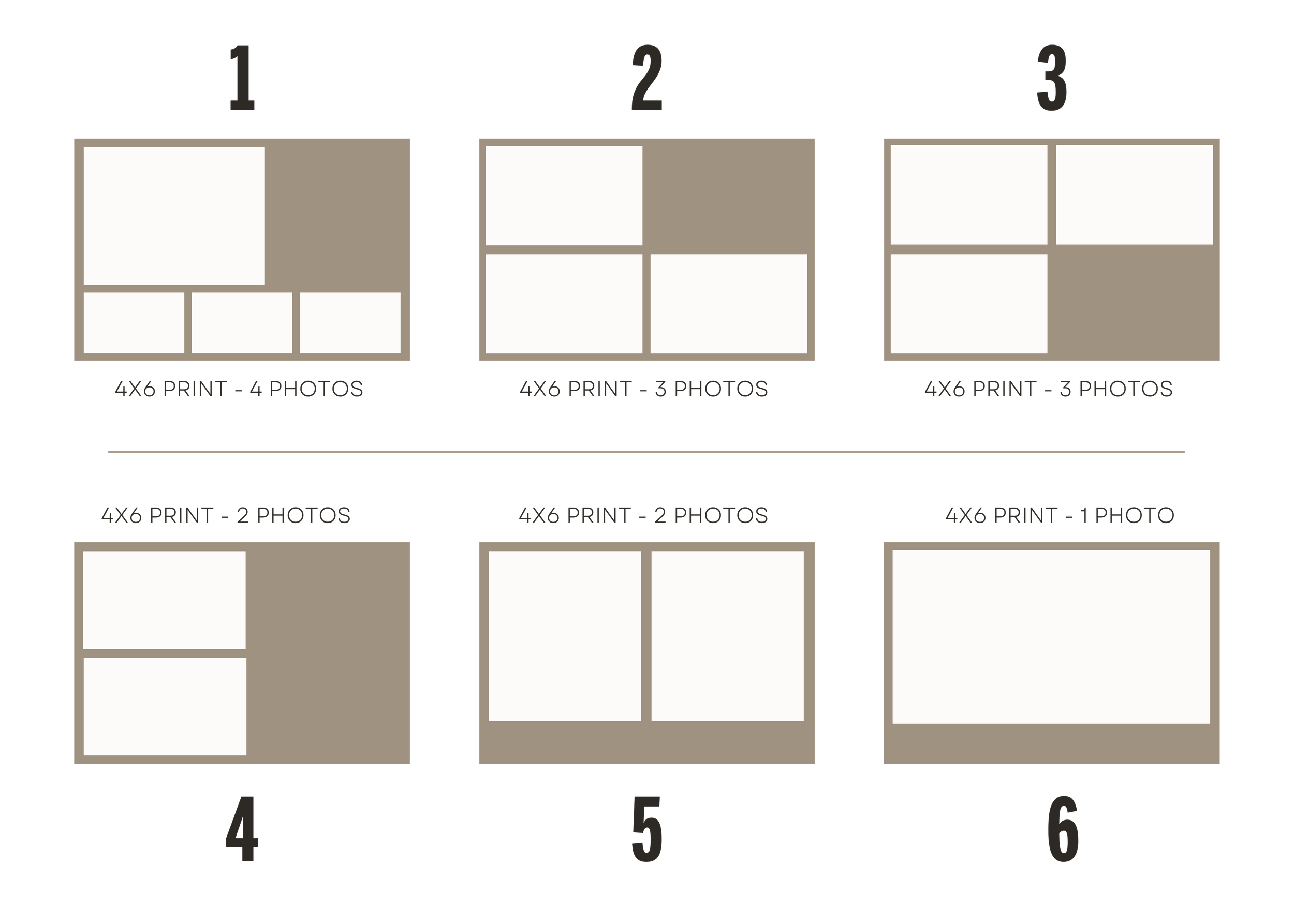 1

4X6 PRINT - 4 PHOTOS

2

4X6 PRINT - 3 PHOTOS

3

4X6 PRINT - 3 PHOTOS

4X6 PRINT - 2 PHOTOS

4

4X6 PRINT - 2 PHOTOS

5

4X6 PRINT - 1 PHOTO

6