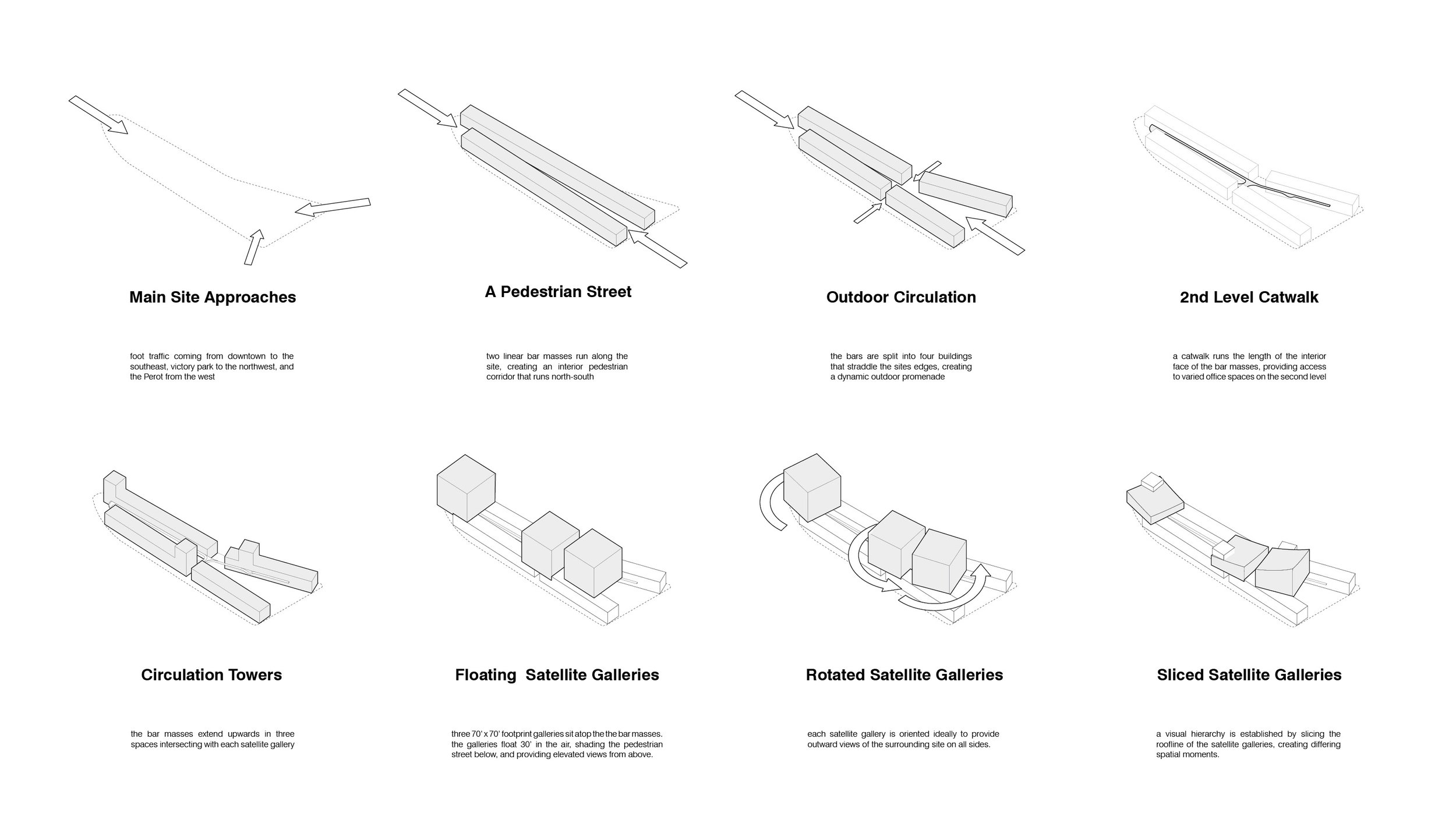 Main Site Approaches

foot traffic coming from downtown to the southeast, victory park to the northwest, and the Perot from the west

A Pedestrian Street

two linear bar masses run along the site, creating an interior pedestrian corridor that runs north-south

Outdoor Circulation

the bars are split into four buildings that straddle the sites edges, creating a dynamic outdoor promenade

2nd Level Catwalk

a catwalk runs the length of the interior face of the bar masses, providing access to varied office spaces on the second level

Circulation Towers

the bar masses extend upwards in three spaces intersecting with each satellite gallery

Floating Satellite Galleries

three 70' x 70' footprint galleries sit atop the the bar masses. the galleries float 30' in the air, shading the pedestrian street below, and providing elevated views from above.

Rotated Satellite Galleries

each satellite gallery is oriented ideally to provide outward views of the surrounding site on all sides.

Sliced Satellite Galleries

a visual hierarchy is established by slicing the roofline of the satellite galleries, creating differing spatial moments.