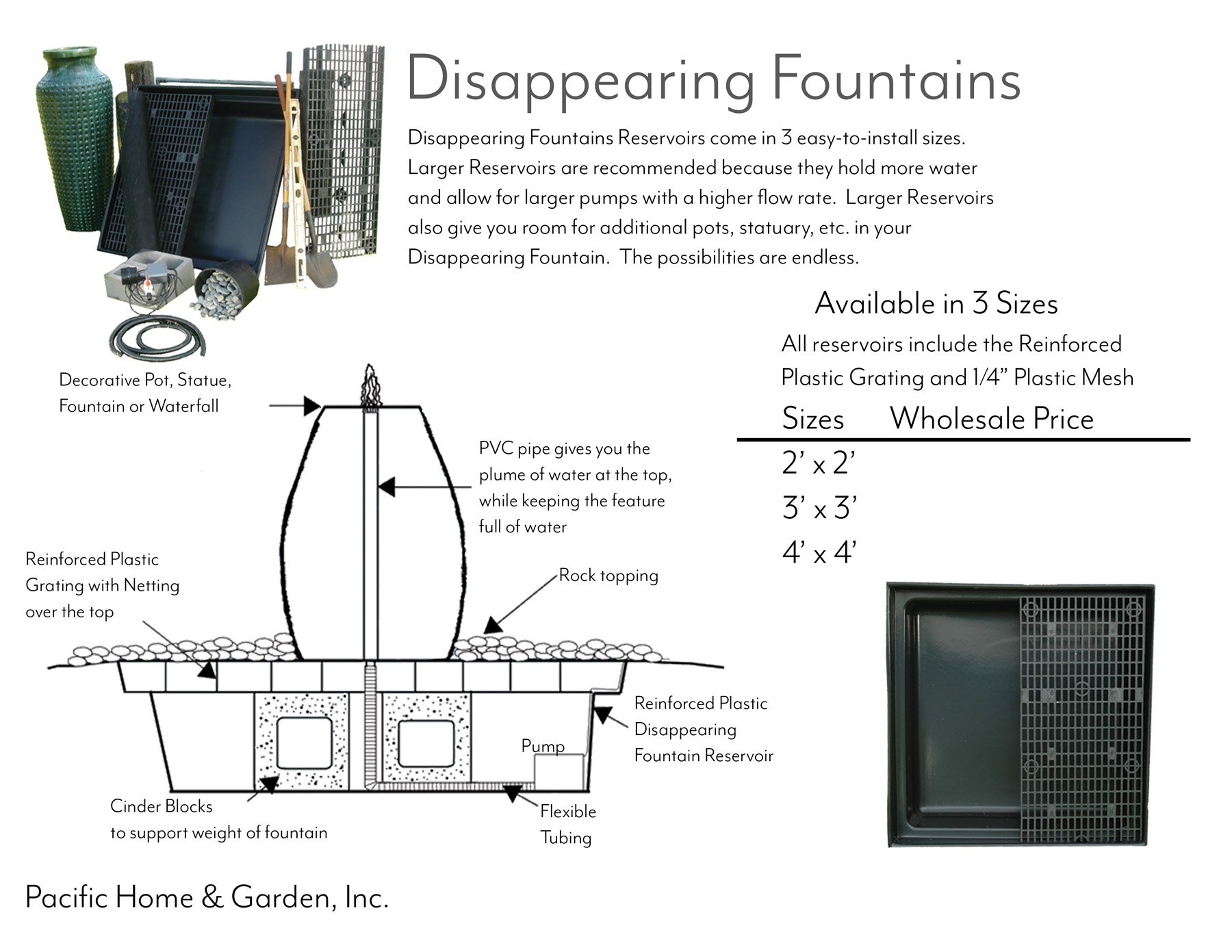 Disappearing Fountains

Disappearing Fountains Reservoirs come in 3 easy-to-install sizes. Larger Reservoirs are recommended because they hold more water and allow for larger pumps with a higher flow rate. Larger Reservoirs also give you room for additional pots, statuary, etc. in your Disappearing Fountain. The possibilities are endless.

Available in 3 Sizes

All reservoirs include the Reinforced Plastic Grating and 1/4” Plastic Mesh

| Sizes | Wholesale Price |
|---|---|
| 2’ x 2’ | |
| 3’ x 3’ | |
| 4’ x 4’ | |

Decorative Pot, Statue, Fountain or Waterfall

PVC pipe gives you the plume of water at the top, while keeping the feature full of water

Reinforced Plastic Grating with Netting over the top

Rock topping

Reinforced Plastic Disappearing Fountain Reservoir

Pump

Cinder Blocks to support weight of fountain

Flexible Tubing

Pacific Home & Garden, Inc.