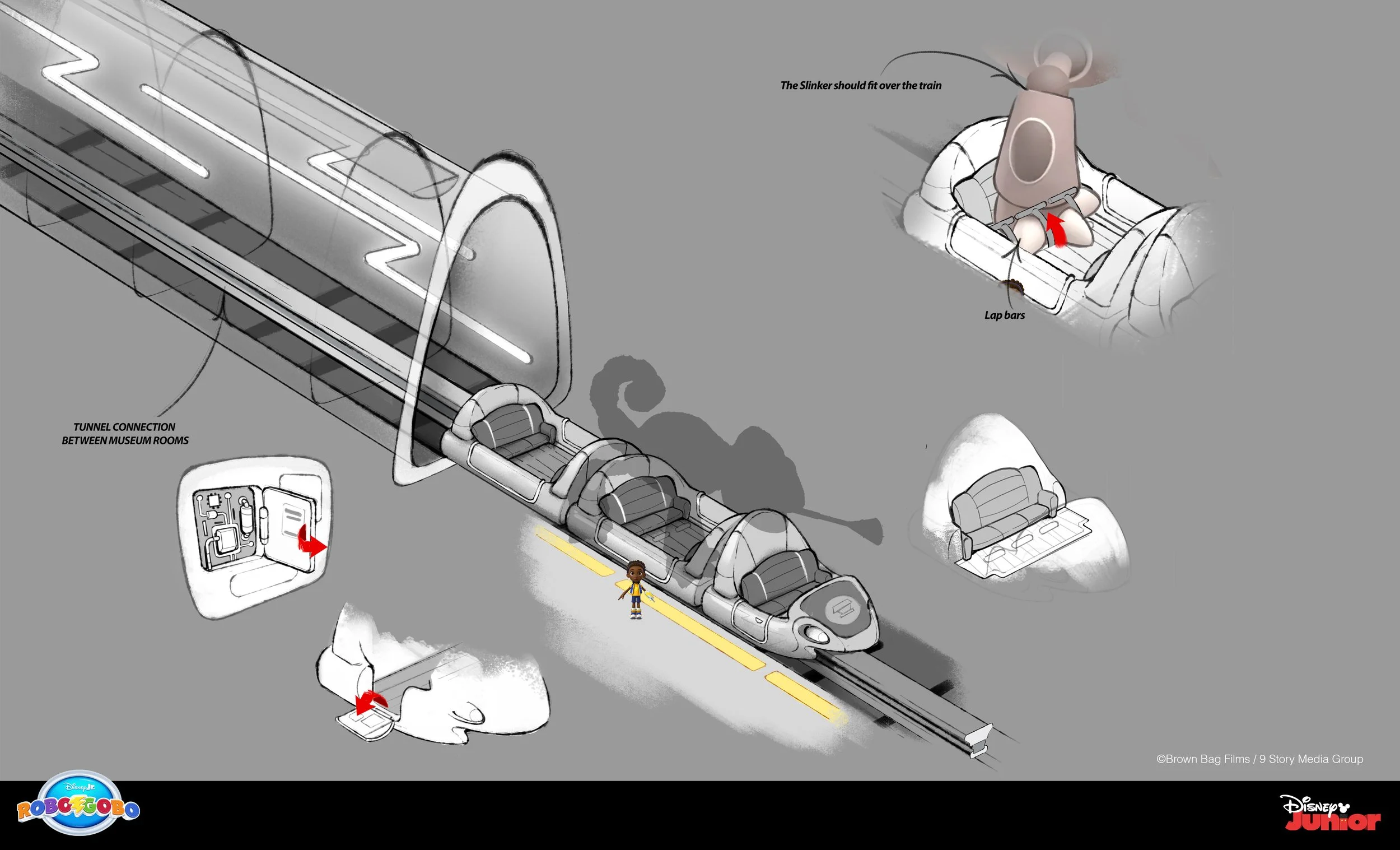 The Slinker should fit over the train

Lap bars

TUNNEL CONNECTION BETWEEN MUSEUM ROOMS

©Brown Bag Films / 9 Story Media Group

Disney Jr.
ROBOGOBO

Disney
Junior