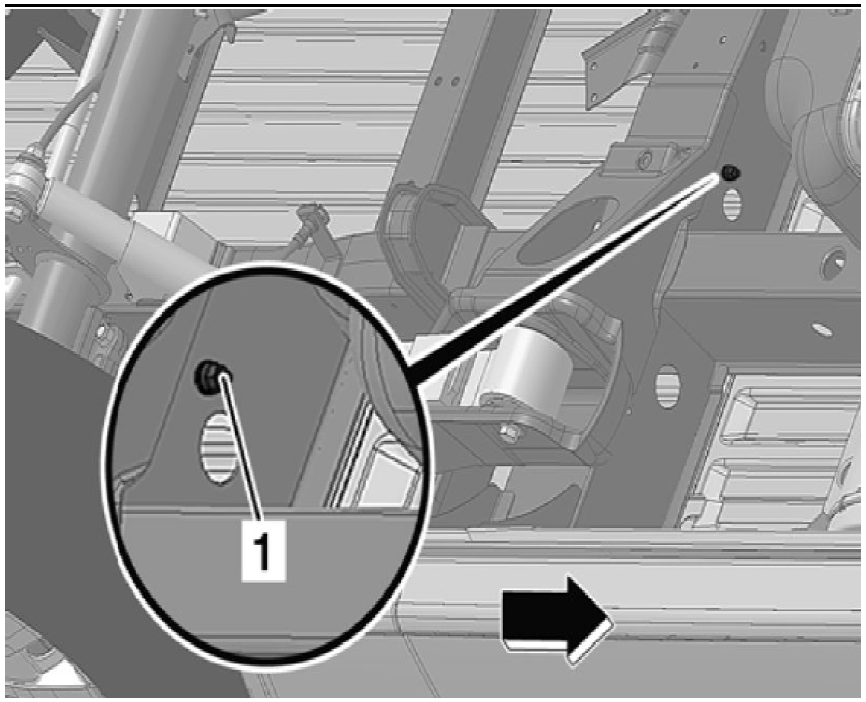 1