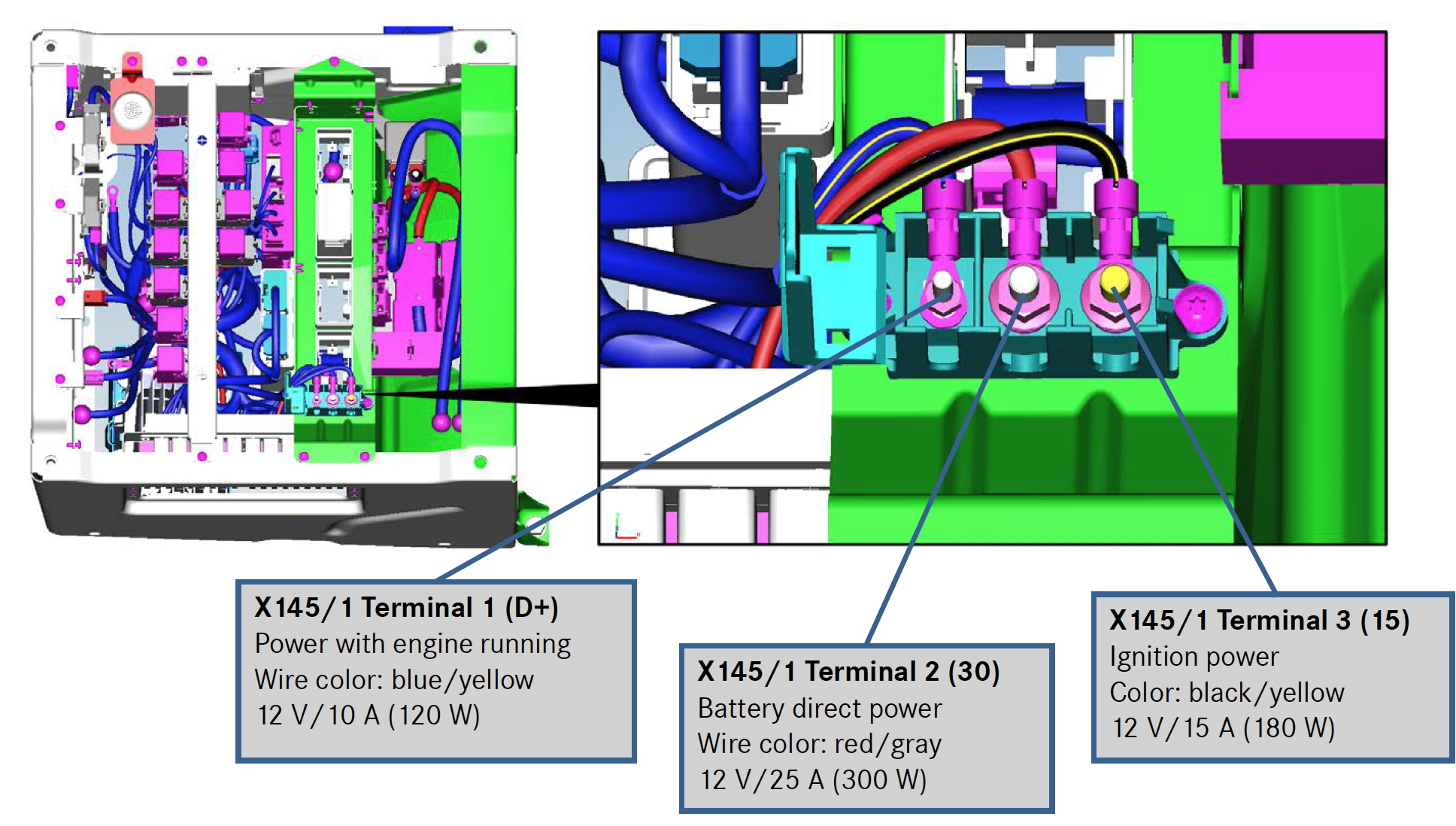 X145/1 Terminal 1 (D+)
Power with engine running
Wire color: blue/yellow
12 V/10 A (120 W)

X145/1 Terminal 2 (30)
Battery direct power
Wire color: red/gray
12 V/25 A (300 W)

X145/1 Terminal 3 (15)
Ignition power
Color: black/yellow
12 V/15 A (180 W)