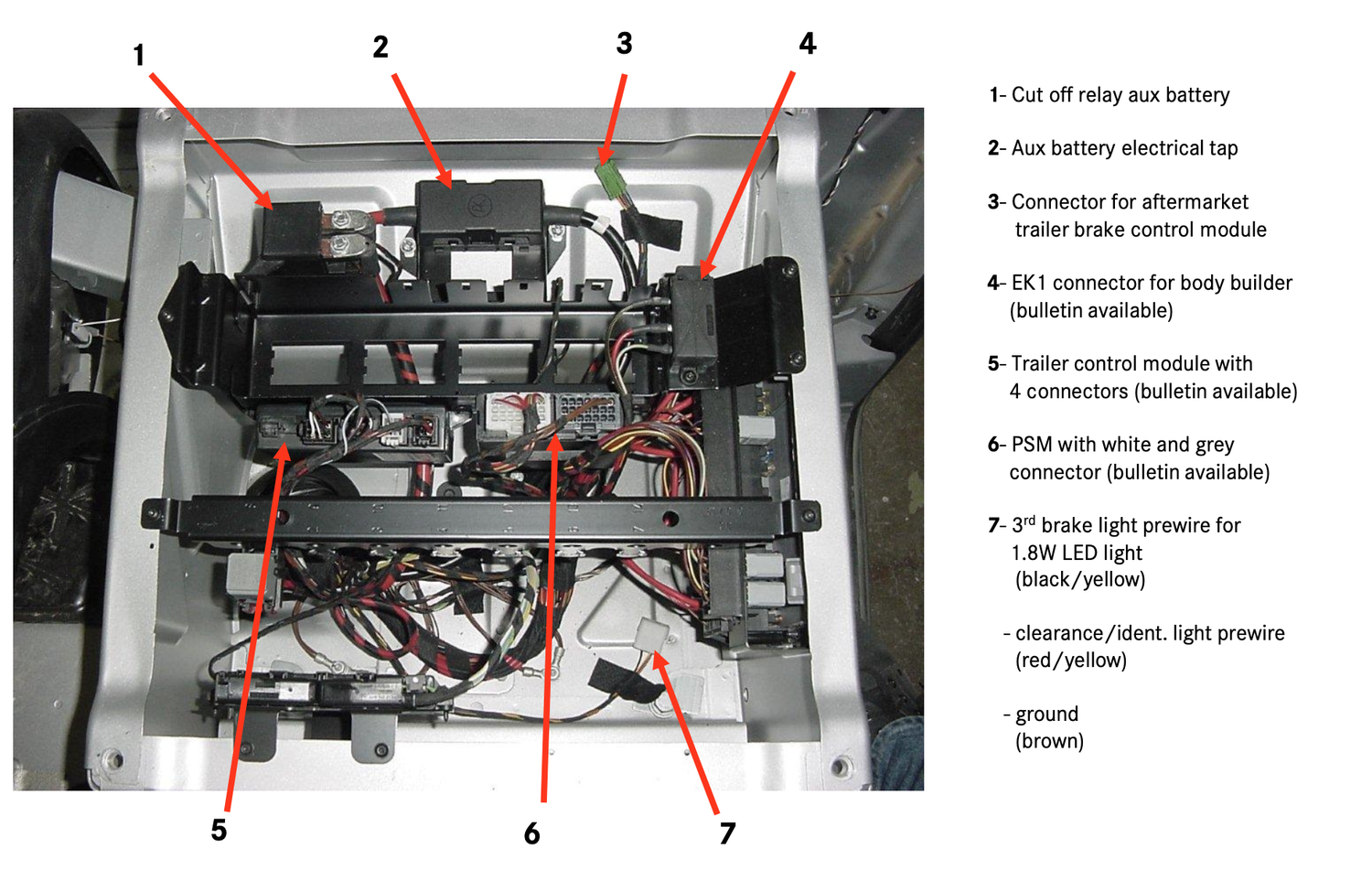 1
2
3
4
5
6
7

1- Cut off relay aux battery

2- Aux battery electrical tap

3- Connector for aftermarket trailer brake control module

4- EK1 connector for body builder (bulletin available)

5- Trailer control module with 4 connectors (bulletin available)

6- PSM with white and grey connector (bulletin available)

7- 3$^{rd}$ brake light prewire for 1.8W LED light (black/yellow)

- clearance/ident. light prewire (red/yellow)

- ground (brown)