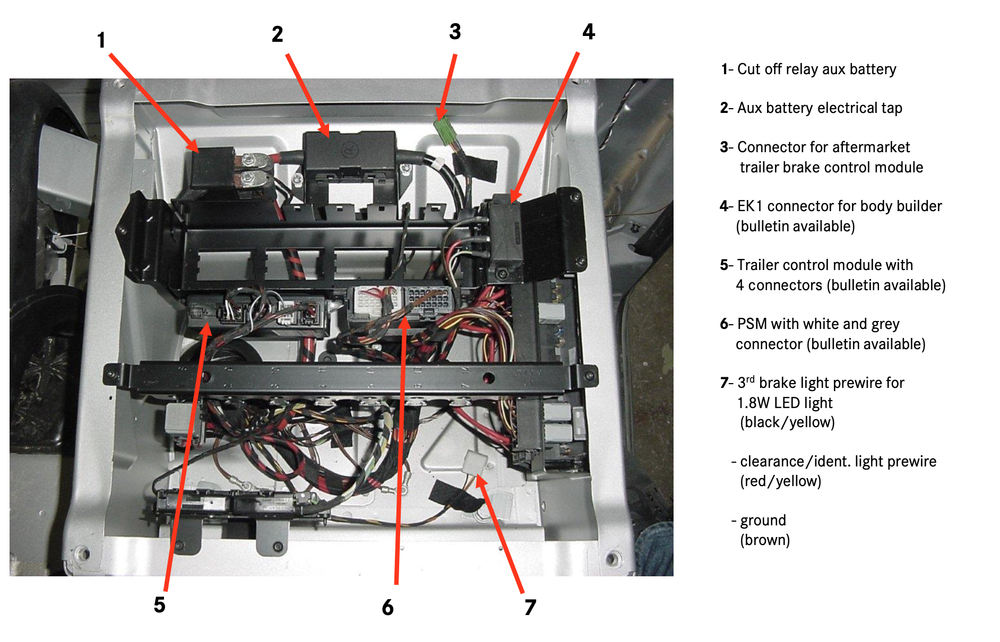 1

2

3

4

5

6

7

1- Cut off relay aux battery

2- Aux battery electrical tap

3- Connector for aftermarket trailer brake control module

4- EK1 connector for body builder (bulletin available)

5- Trailer control module with 4 connectors (bulletin available)

6- PSM with white and grey connector (bulletin available)

7- 3$^{rd}$ brake light prewire for 1.8W LED light (black/yellow)

- clearance/ident. light prewire (red/yellow)

- ground (brown)