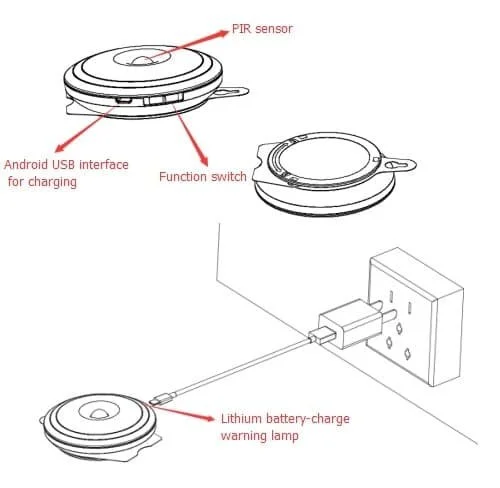 PIR sensor

Android USB interface for charging

Function switch

Lithium battery-charge warning lamp