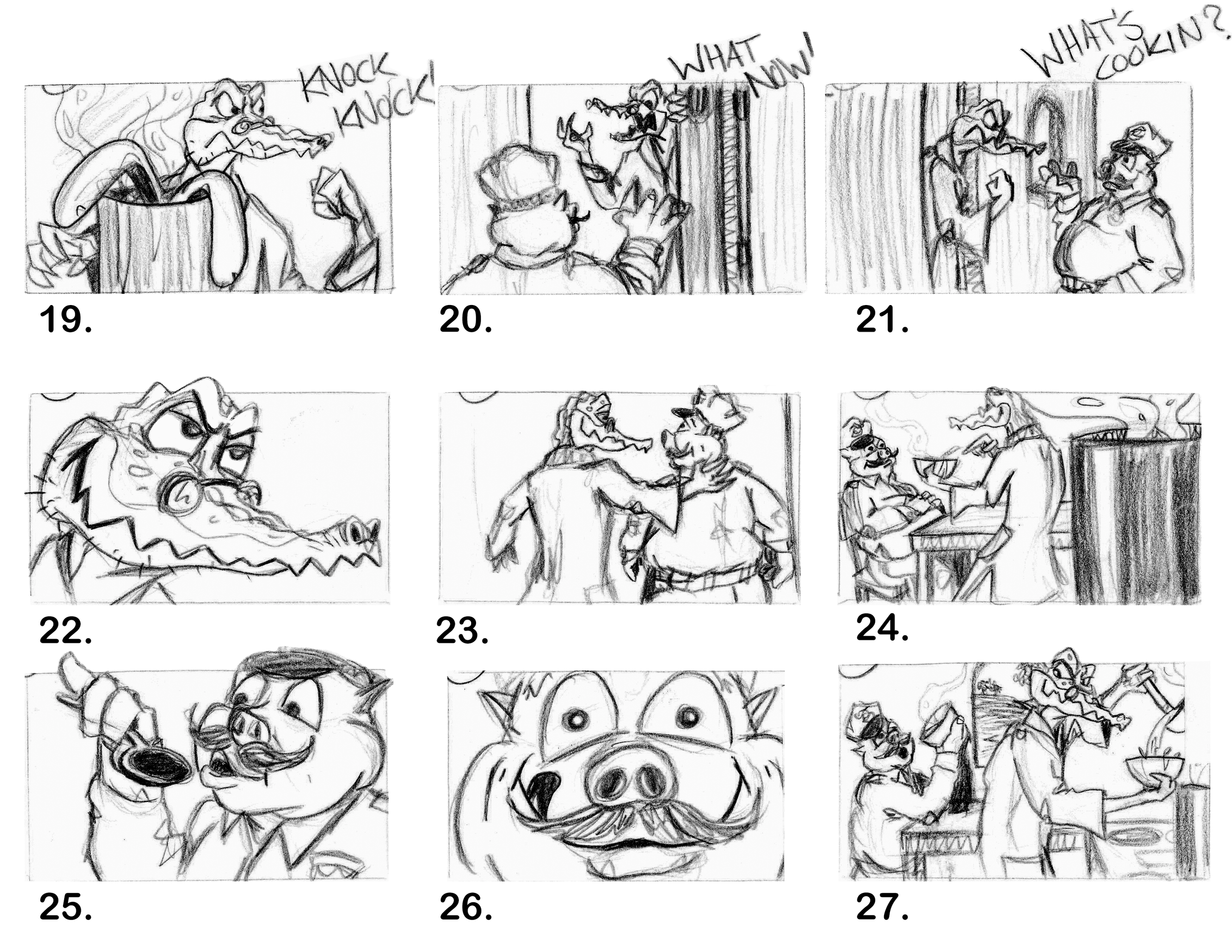 KNOCK KNOCK!

19.

WHAT NOW!

20.

WHAT'S COOKIN?

21.

22.

23.

24.

25.

26.

27.