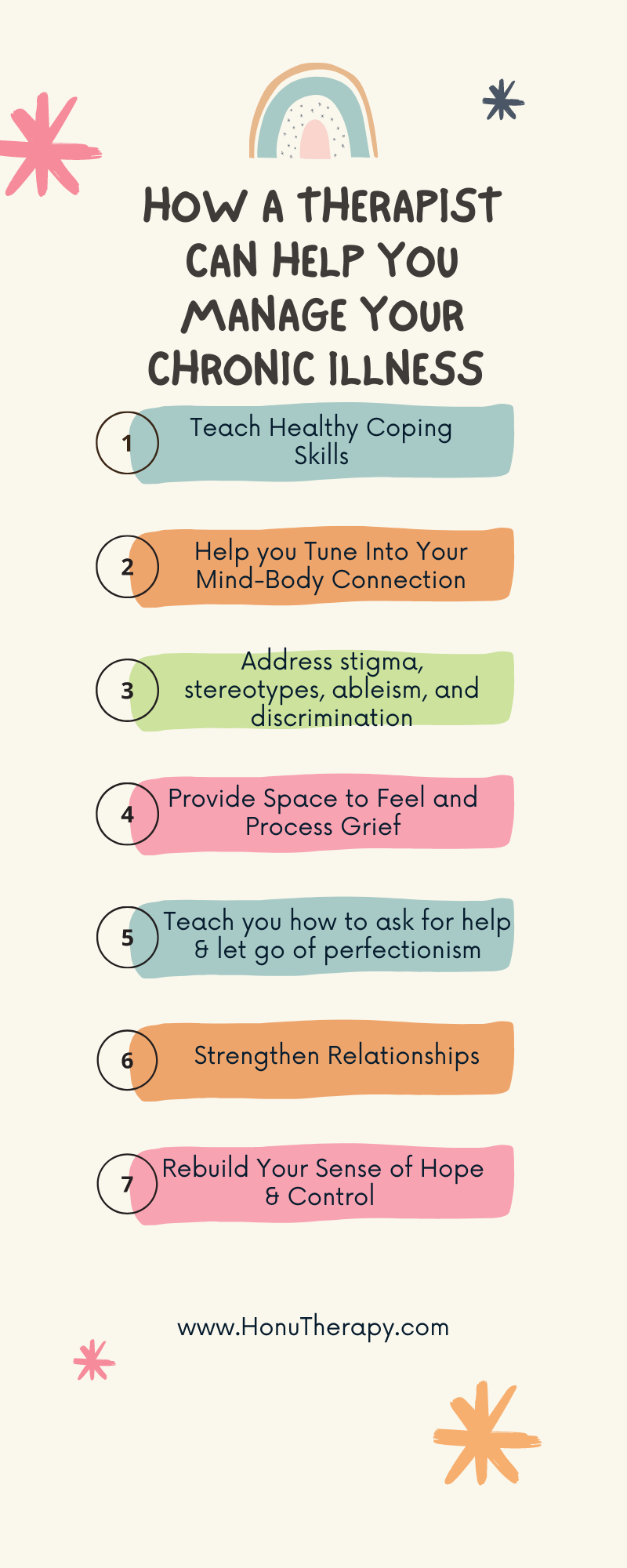 HOW A THERAPIST CAN HELP YOU MANAGE YOUR CHRONIC ILLNESS

1 Teach Healthy Coping Skills

2 Help you Tune Into Your Mind-Body Connection

3 Address stigma, stereotypes, ableism, and discrimination

4 Provide Space to Feel and Process Grief

5 Teach you how to ask for help & let go of perfectionism

6 Strengthen Relationships

7 Rebuild Your Sense of Hope & Control

www.HonuTherapy.com