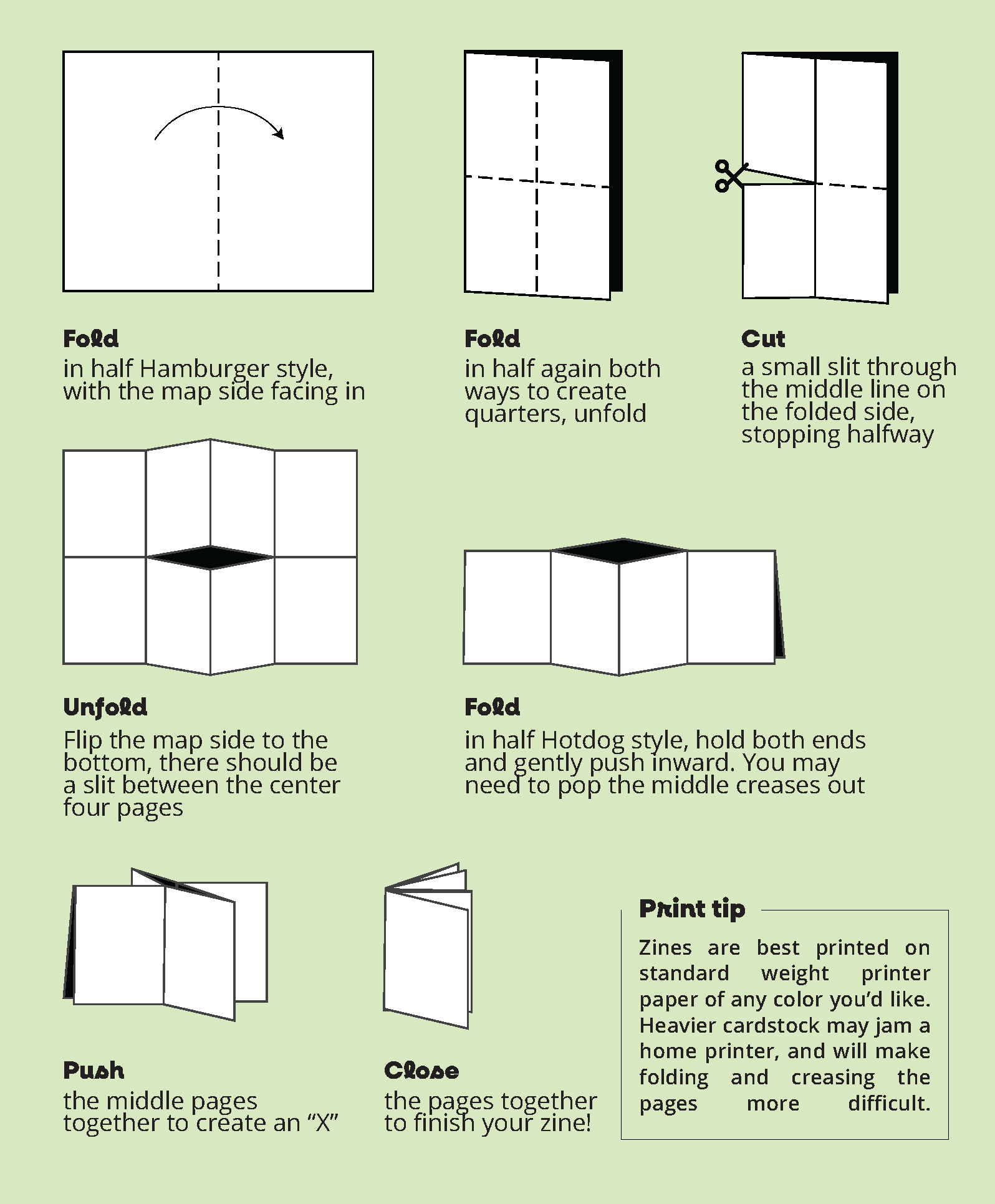 Fold
in half Hamburger style, with the map side facing in

Fold
in half again both ways to create quarters, unfold

Cut
a small slit through the middle line on the folded side, stopping halfway

Unfold
Flip the map side to the bottom, there should be a slit between the center four pages

Fold
in half Hotdog style, hold both ends and gently push inward. You may need to pop the middle creases out

Push
the middle pages together to create an “X”

Close
the pages together to finish your zine!

Print tip
Zines are best printed on standard weight printer paper of any color you’d like. Heavier cardstock may jam a home printer, and will make folding and creasing the pages more difficult.