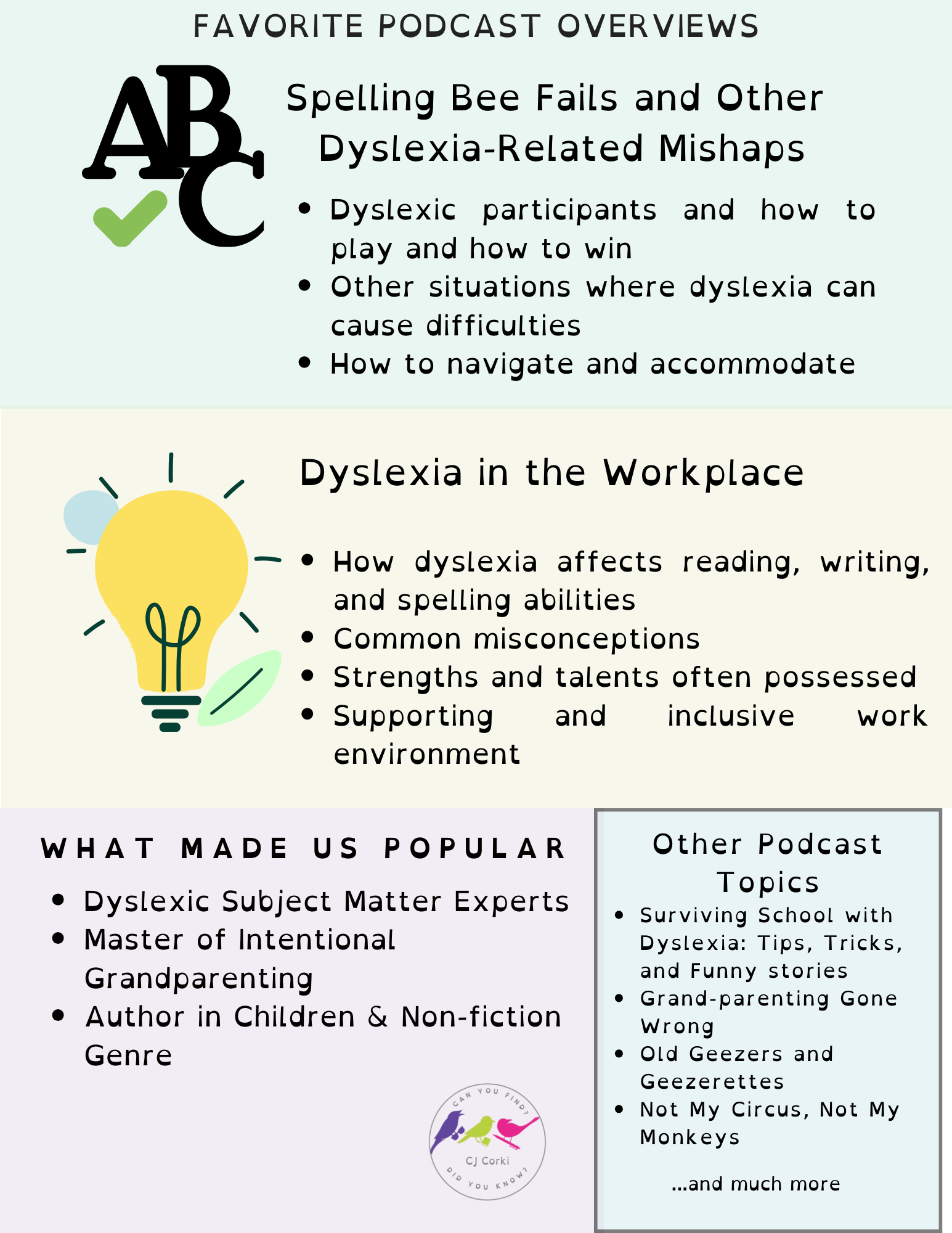 FAVORITE PODCAST OVERVIEWS

ABC

Spelling Bee Fails and Other Dyslexia-Related Mishaps

- Dyslexic participants and how to play and how to win
- Other situations where dyslexia can cause difficulties
- How to navigate and accommodate

Dyslexia in the Workplace

- How dyslexia affects reading, writing, and spelling abilities
- Common misconceptions
- Strengths and talents often possessed
- Supporting and inclusive work environment

WHAT MADE US POPULAR

- Dyslexic Subject Matter Experts
- Master of Intentional Grandparenting
- Author in Children & Non-fiction Genre

CAN YOU FIND?
CJ Corki
DID YOU KNOW?

Other Podcast Topics

- Surviving School with Dyslexia: Tips, Tricks, and Funny stories
- Grand-parenting Gone Wrong
- Old Geezers and Geezerettes
- Not My Circus, Not My Monkeys

...and much more