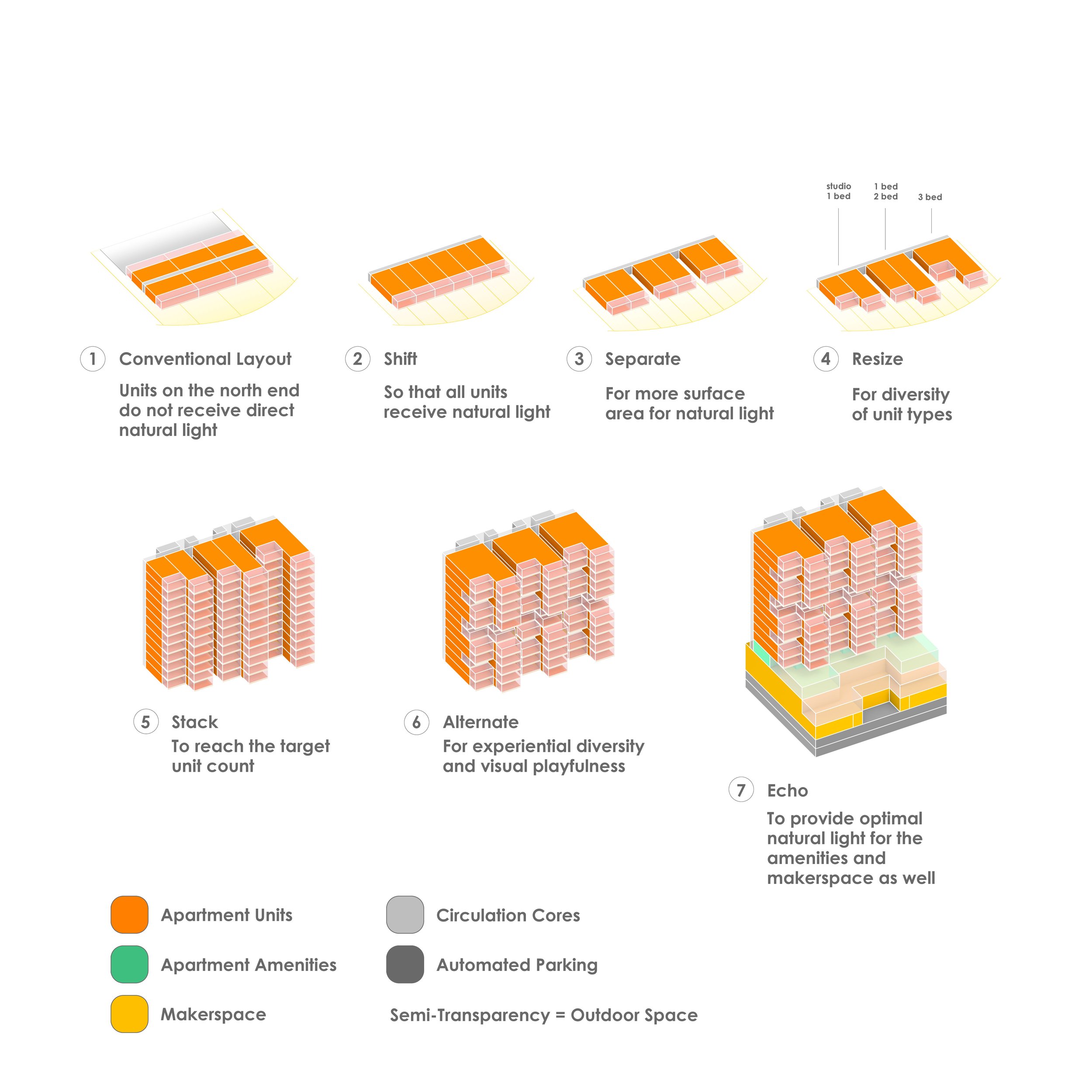 studio
1 bed

1 bed
2 bed

3 bed

1 Conventional Layout

Units on the north end do not receive direct natural light

2 Shift

So that all units receive natural light

3 Separate

For more surface area for natural light

4 Resize

For diversity of unit types

5 Stack

To reach the target unit count

6 Alternate

For experiential diversity and visual playfulness

7 Echo

To provide optimal natural light for the amenities and makerspace as well

Apartment Units

Apartment Amenities

Makerspace

Circulation Cores

Automated Parking

Semi-Transparency = Outdoor Space