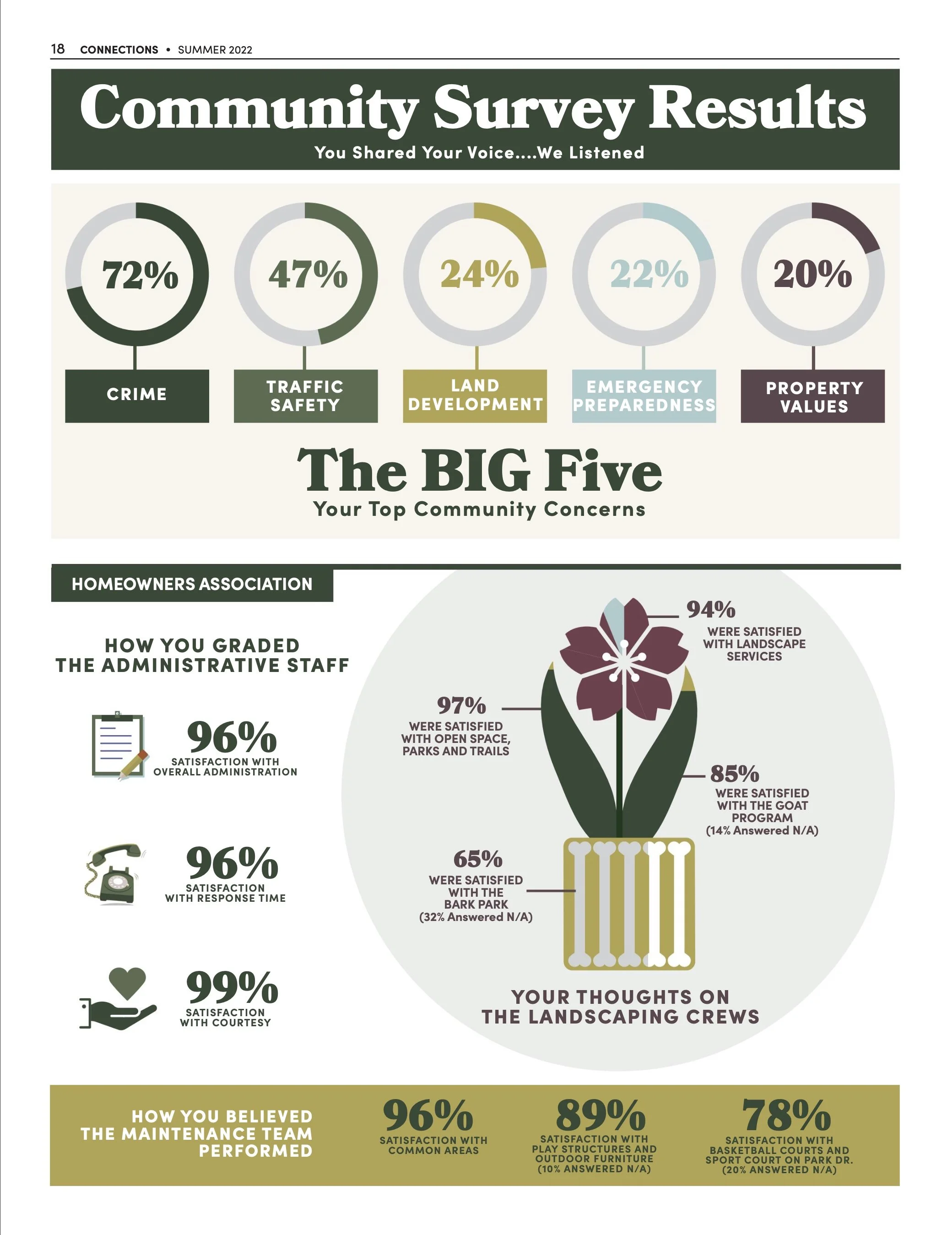 18 CONNECTIONS • SUMMER 2022

Community Survey Results

You Shared Your Voice....We Listened

72%

CRIME

47%

TRAFFIC SAFETY

24%

LAND DEVELOPMENT

22%

EMERGENCY PREPAREDNESS

20%

PROPERTY VALUES

The BIG Five

Your Top Community Concerns

HOMEOWNERS ASSOCIATION

HOW YOU GRADED THE ADMINISTRATIVE STAFF

96%
SATISFACTION WITH OVERALL ADMINISTRATION

96%
SATISFACTION WITH RESPONSE TIME

99%
SATISFACTION WITH COURTESY

94%
WERE SATISFIED WITH LANDSCAPE SERVICES

97%
WERE SATISFIED WITH OPEN SPACE, PARKS AND TRAILS

85%
WERE SATISFIED WITH THE GOAT PROGRAM (14% Answered N/A)

65%
WERE SATISFIED WITH THE BARK PARK (32% Answered N/A)

YOUR THOUGHTS ON THE LANDSCAPING CREWS

HOW YOU BELIEVED THE MAINTENANCE TEAM PERFORMED

96%
SATISFACTION WITH COMMON AREAS

89%
SATISFACTION WITH PLAY STRUCTURES AND OUTDOOR FURNITURE (10% ANSWERED N/A)

78%
SATISFACTION WITH BASKETBALL COURTS AND SPORT COURT ON PARK DR. (20% ANSWERED N/A)