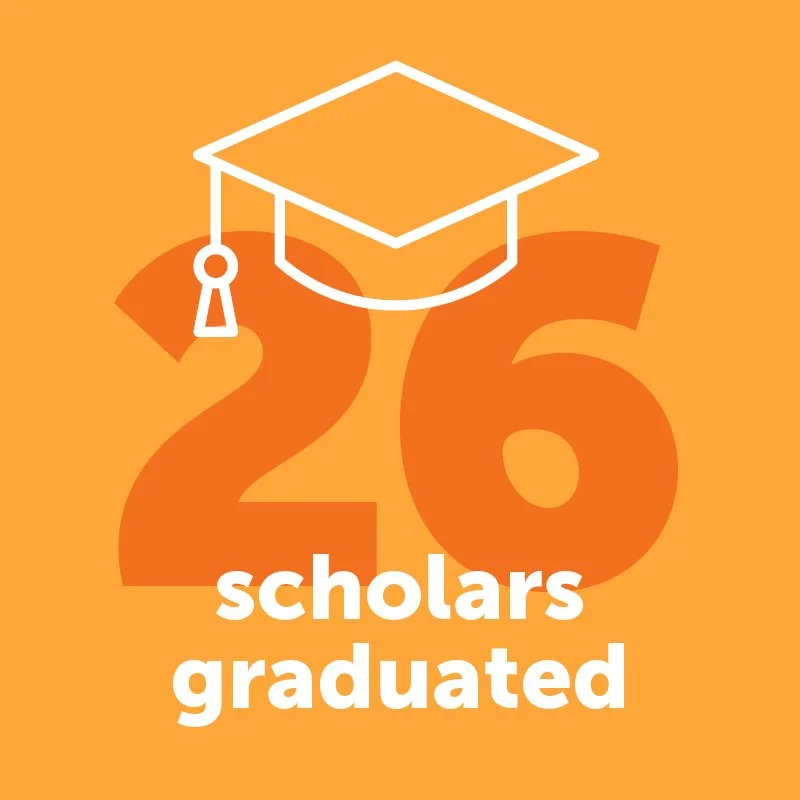 26
scholars graduated