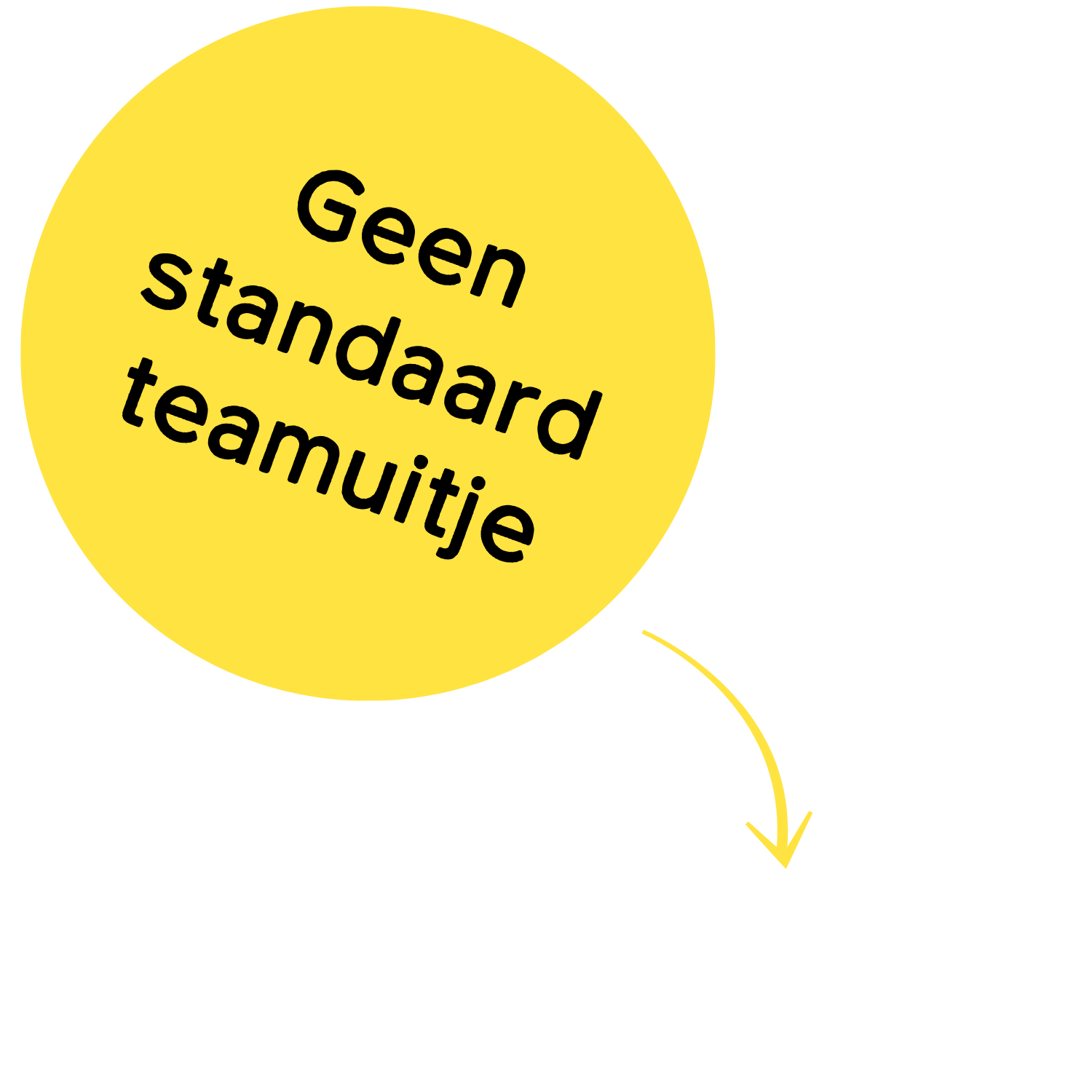 Geen
standaard
teamuitje