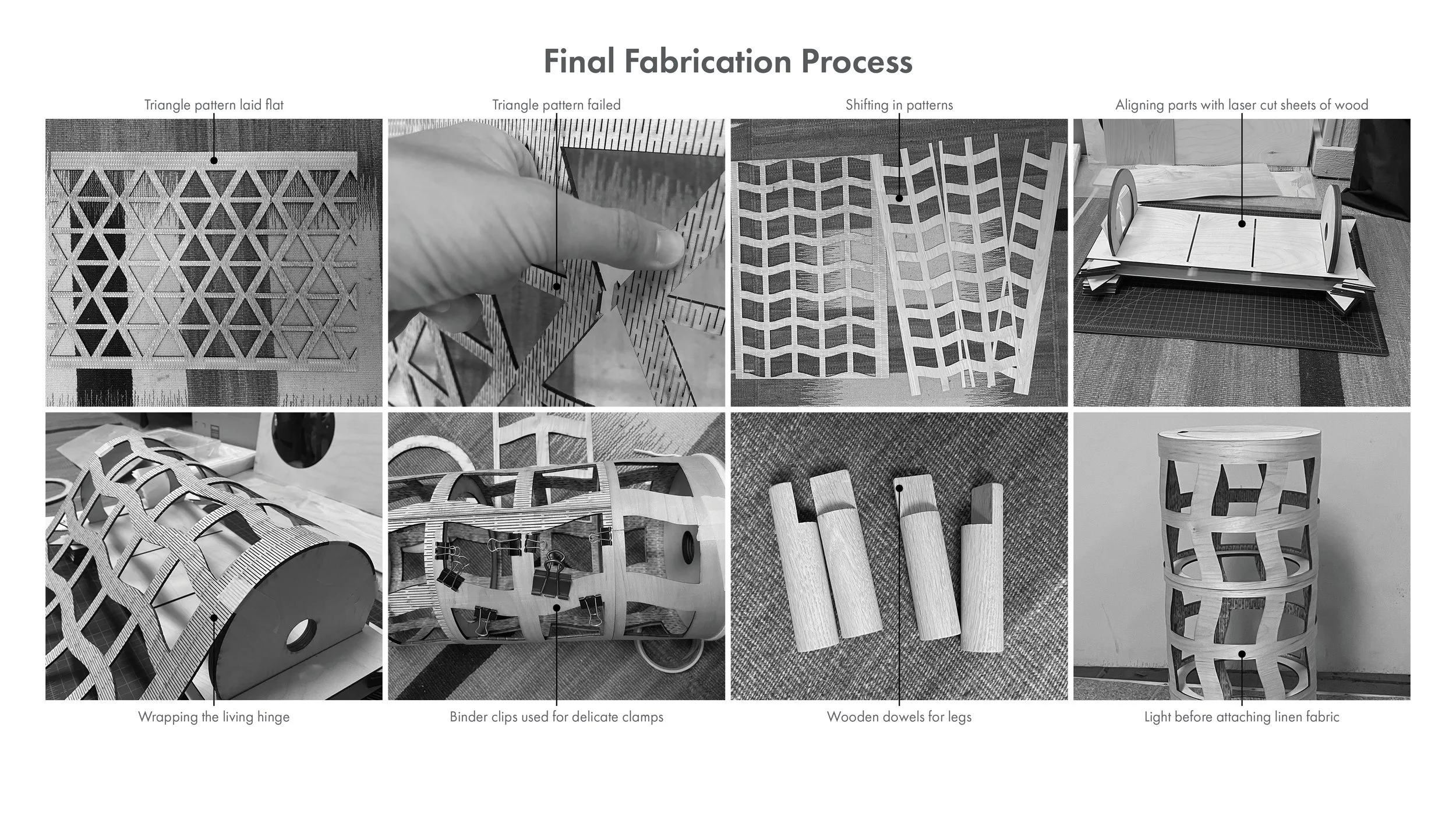 Final Fabrication Process

Triangle pattern laid flat

Triangle pattern failed

Shifting in patterns

Aligning parts with laser cut sheets of wood

Wrapping the living hinge

Binder clips used for delicate clamps

Wooden dowels for legs

Light before attaching linen fabric