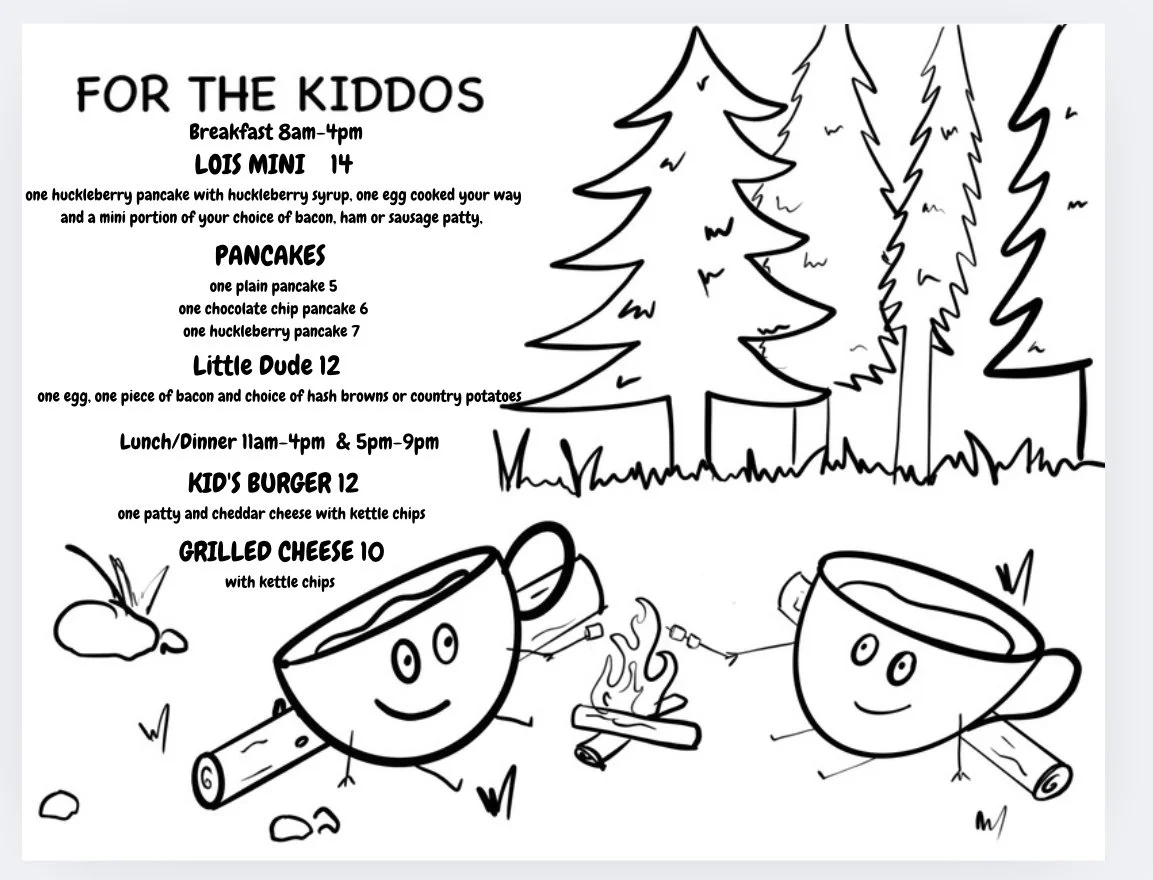 FOR THE KIDDOS

Breakfast 8am-4pm

LOIS MINI 14

one huckleberry pancake with huckleberry syrup, one egg cooked your way and a mini portion of your choice of bacon, ham or sausage patty.

PANCAKES

one plain pancake 5
one chocolate chip pancake 6
one huckleberry pancake 7

Little Dude 12

one egg, one piece of bacon and choice of hash browns or country potatoes

Lunch/Dinner 11am-4pm & 5pm-9pm

KID'S BURGER 12

one patty and cheddar cheese with kettle chips

GRILLED CHEESE 10

with kettle chips