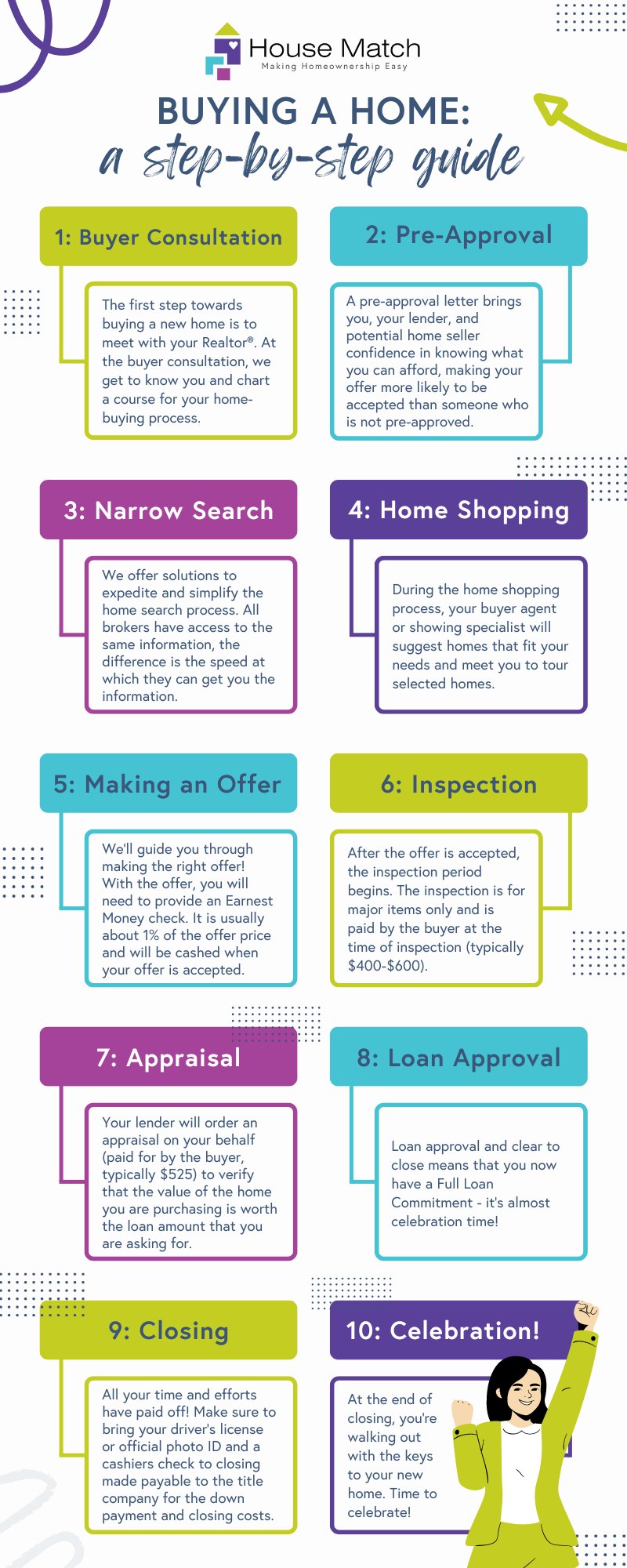 House Match
Making Homeownership Easy

BUYING A HOME:
a step-by-step guide

1: Buyer Consultation

The first step towards buying a new home is to meet with your Realtor®. At the buyer consultation, we get to know you and chart a course for your home-buying process.

2: Pre-Approval

A pre-approval letter brings you, your lender, and potential home seller confidence in knowing what you can afford, making your offer more likely to be accepted than someone who is not pre-approved.

3: Narrow Search

We offer solutions to expedite and simplify the home search process. All brokers have access to the same information, the difference is the speed at which they can get you the information.

4: Home Shopping

During the home shopping process, your buyer agent or showing specialist will suggest homes that fit your needs and meet you to tour selected homes.

5: Making an Offer

We'll guide you through making the right offer! With the offer, you will need to provide an Earnest Money check. It is usually about 1% of the offer price and will be cashed when your offer is accepted.

6: Inspection

After the offer is accepted, the inspection period begins. The inspection is for major items only and is paid by the buyer at the time of inspection (typically $400-$600).

7: Appraisal

Your lender will order an appraisal on your behalf (paid for by the buyer, typically $525) to verify that the value of the home you are purchasing is worth the loan amount that you are asking for.

8: Loan Approval

Loan approval and clear to close means that you now have a Full Loan Commitment - it's almost celebration time!

9: Closing

All your time and efforts have paid off! Make sure to bring your driver's license or official photo ID and a cashiers check to closing made payable to the title company for the down payment and closing costs.

10: Celebration!

At the end of closing, you're walking out with the keys to your new home. Time to celebrate!