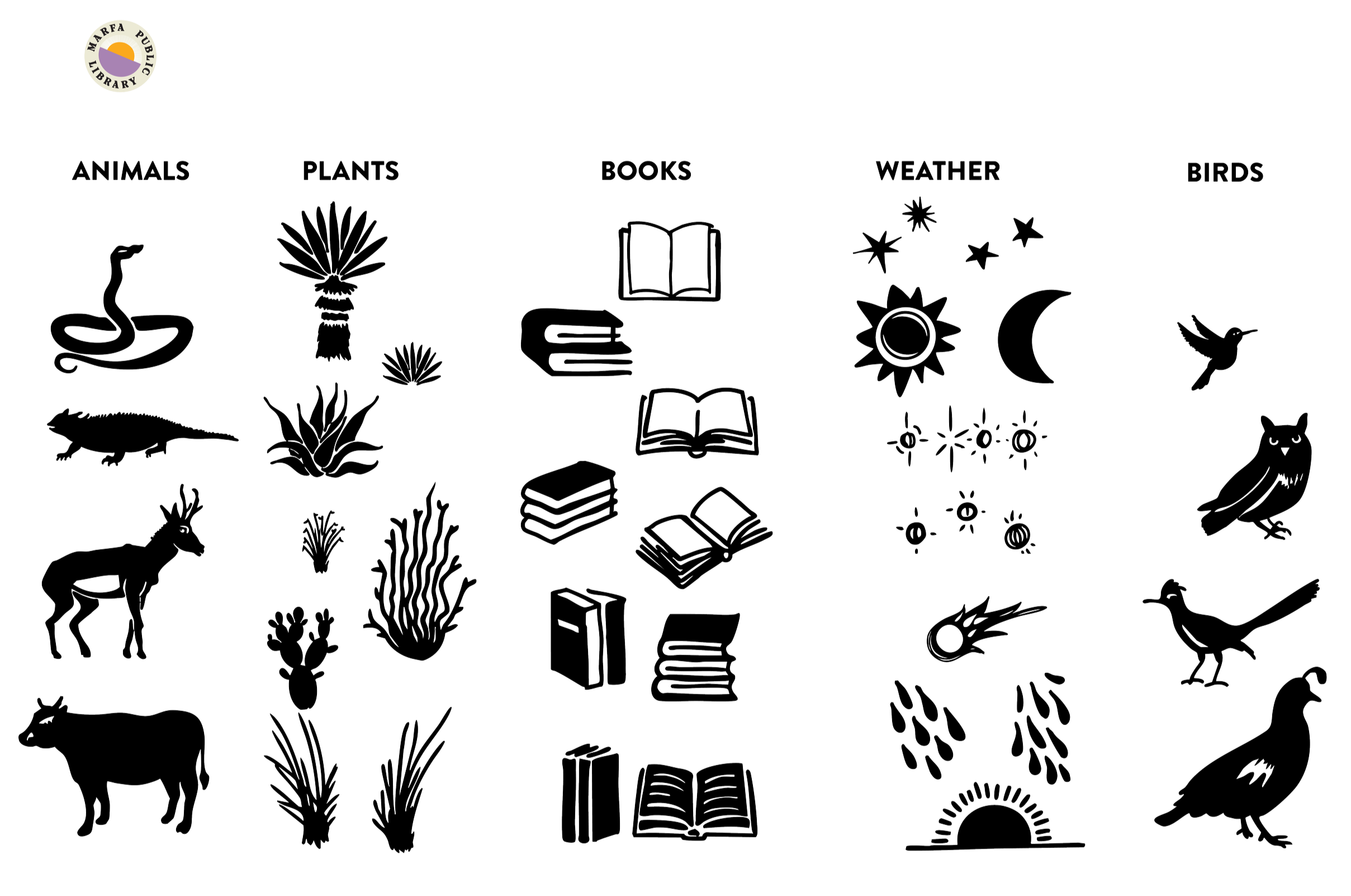 MARFA PUBLIC LIBRARY

ANIMALS

PLANTS

BOOKS

WEATHER

BIRDS