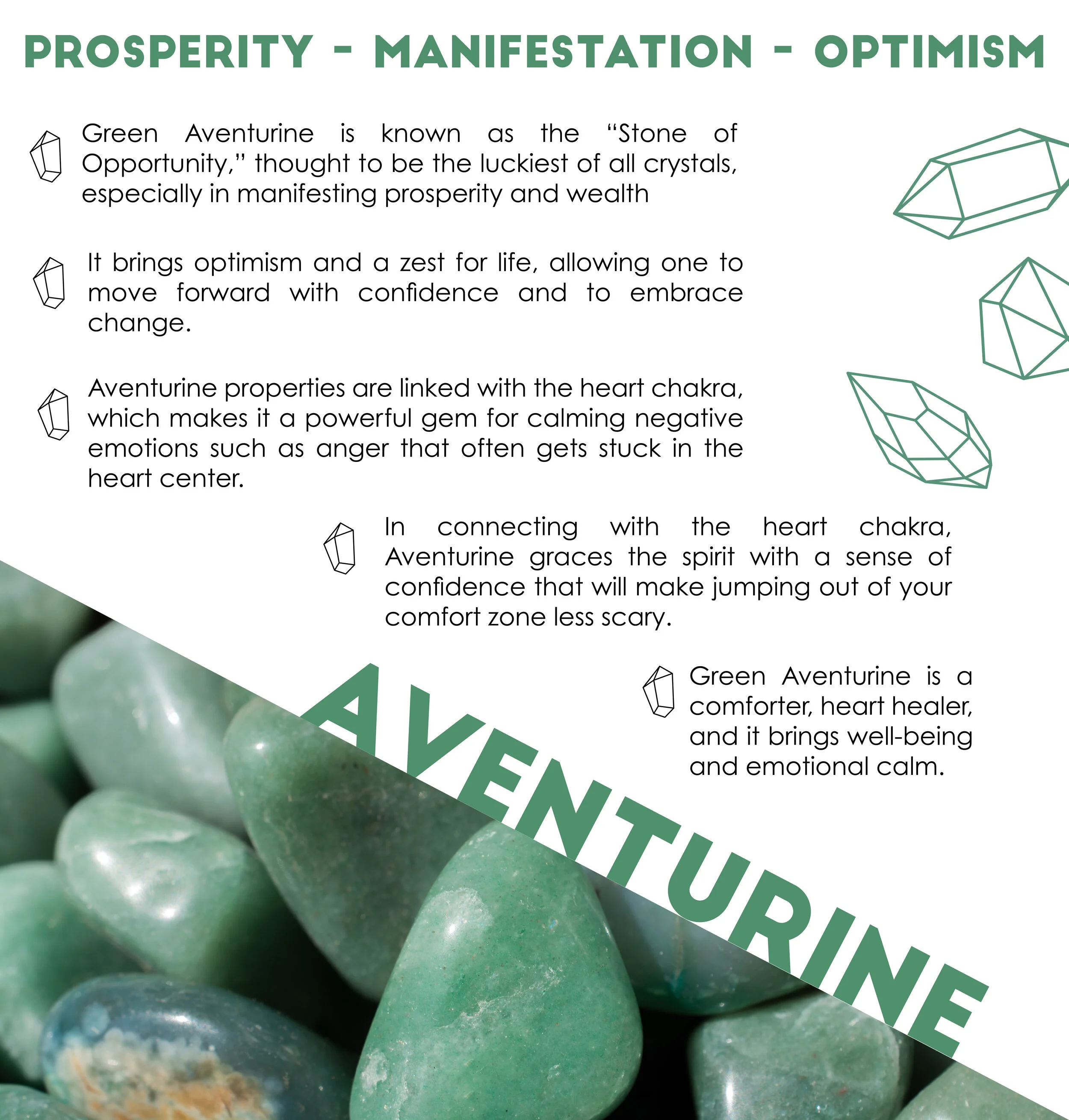 PROSPERITY - MANIFESTATION - OPTIMISM

Green Aventurine is known as the “Stone of Opportunity,” thought to be the luckiest of all crystals, especially in manifesting prosperity and wealth

It brings optimism and a zest for life, allowing one to move forward with confidence and to embrace change.

Aventurine properties are linked with the heart chakra, which makes it a powerful gem for calming negative emotions such as anger that often gets stuck in the heart center.

In connecting with the heart chakra, Aventurine graces the spirit with a sense of confidence that will make jumping out of your comfort zone less scary.

Green Aventurine is a comforter, heart healer, and it brings well-being and emotional calm.

AVENTURINE