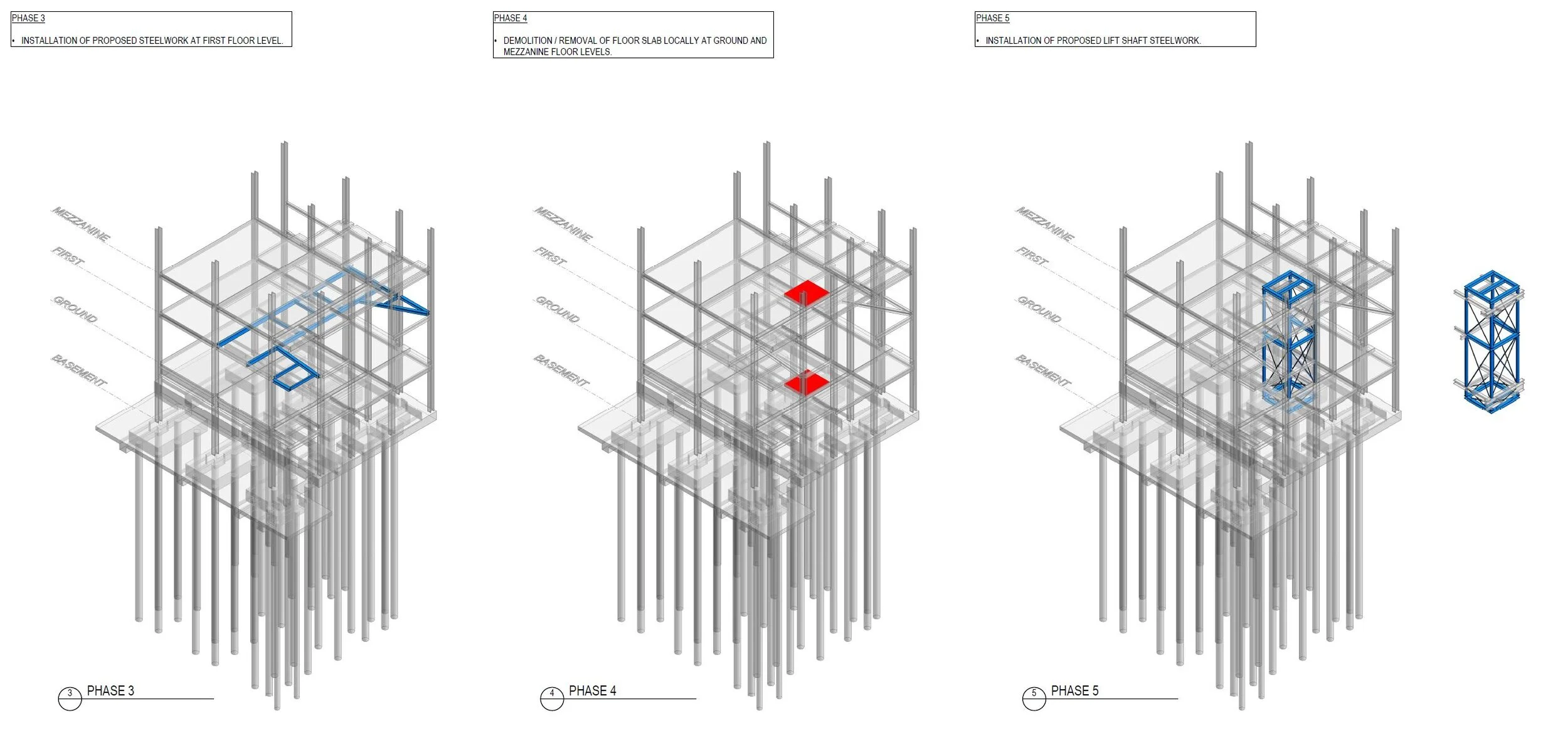 PHASE 3

• INSTALLATION OF PROPOSED STEELWORK AT FIRST FLOOR LEVEL.

MEZZANINE

FIRST

GROUND

BASEMENT

3 PHASE 3

PHASE 4

• DEMOLITION / REMOVAL OF FLOOR SLAB LOCALLY AT GROUND AND MEZZANINE FLOOR LEVELS.

MEZZANINE

FIRST

GROUND

BASEMENT

4 PHASE 4

PHASE 5

• INSTALLATION OF PROPOSED LIFT SHAFT STEELWORK.

MEZZANINE

FIRST

GROUND

BASEMENT

5 PHASE 5