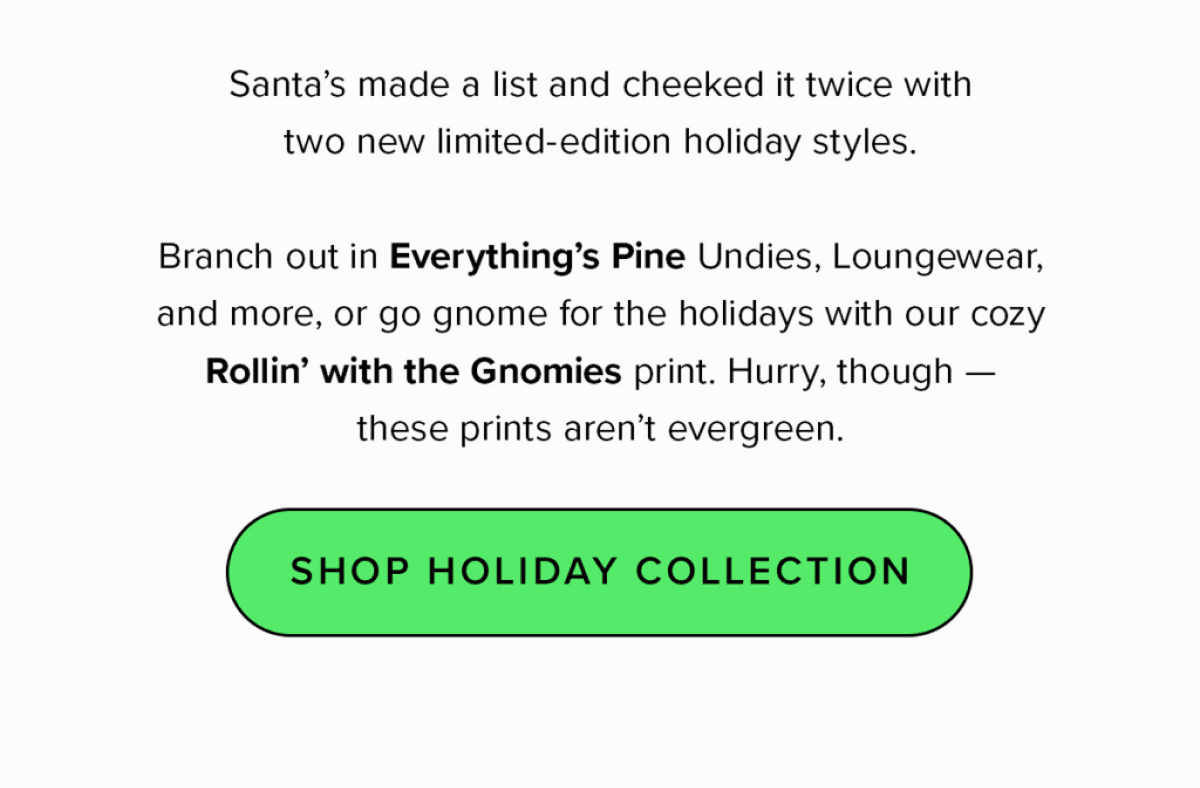 Santa's made a list and cheeked it twice with two new limited-edition holiday styles.

Branch out in Everything's Pine Undies, Loungewear, and more, or go gnome for the holidays with our cozy Rollin' with the Gnomies print. Hurry, though — these prints aren't evergreen.

SHOP HOLIDAY COLLECTION