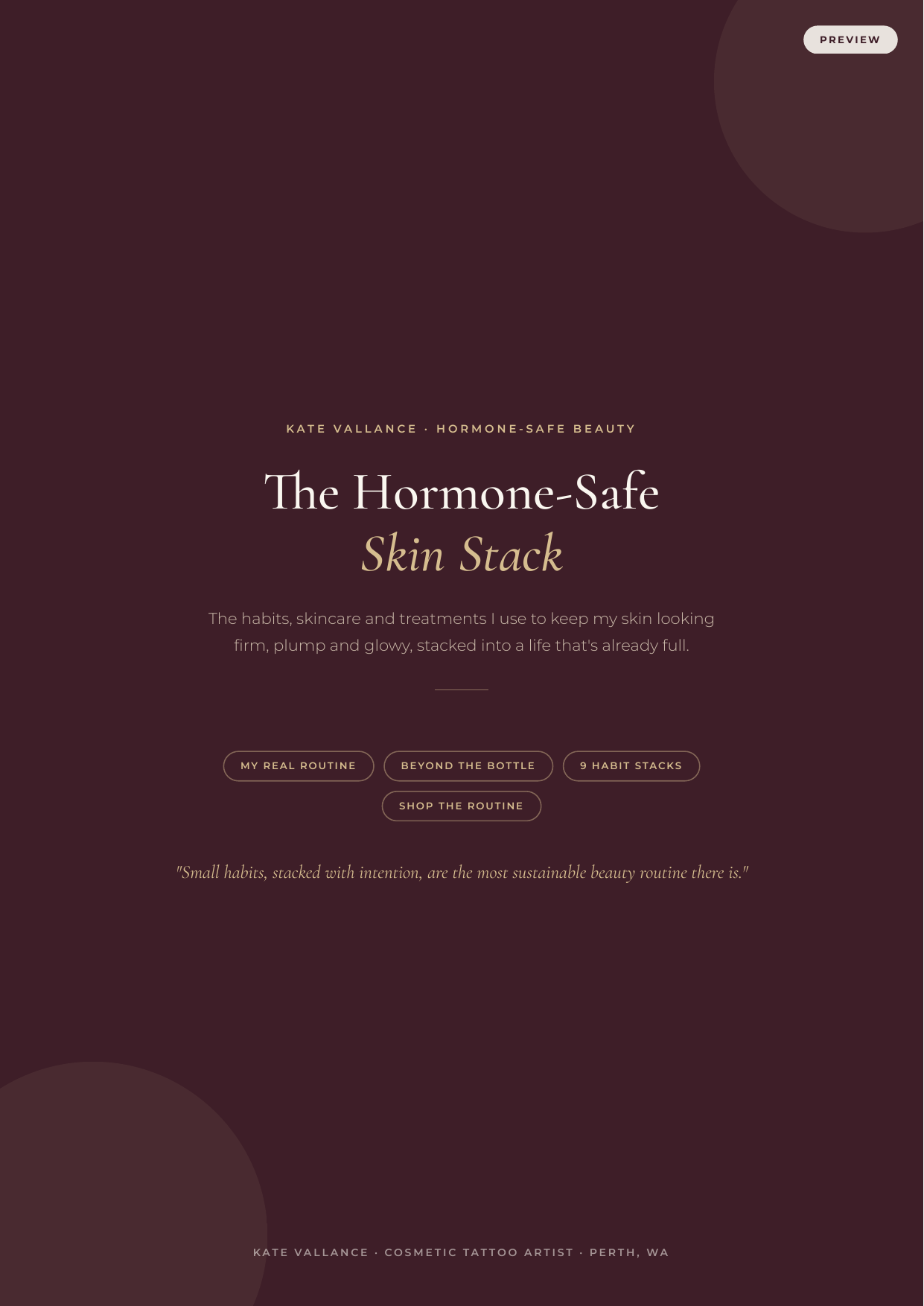 PREVIEW

KATE VALLANCE · HORMONE-SAFE BEAUTY

The Hormone-Safe
Skin Stack

The habits, skincare and treatments I use to keep my skin looking firm, plump and glowy, stacked into a life that's already full.

MY REAL ROUTINE
BEYOND THE BOTTLE
9 HABIT STACKS
SHOP THE ROUTINE

"Small habits, stacked with intention, are the most sustainable beauty routine there is."

KATE VALLANCE · COSMETIC TATTOO ARTIST · PERTH, WA