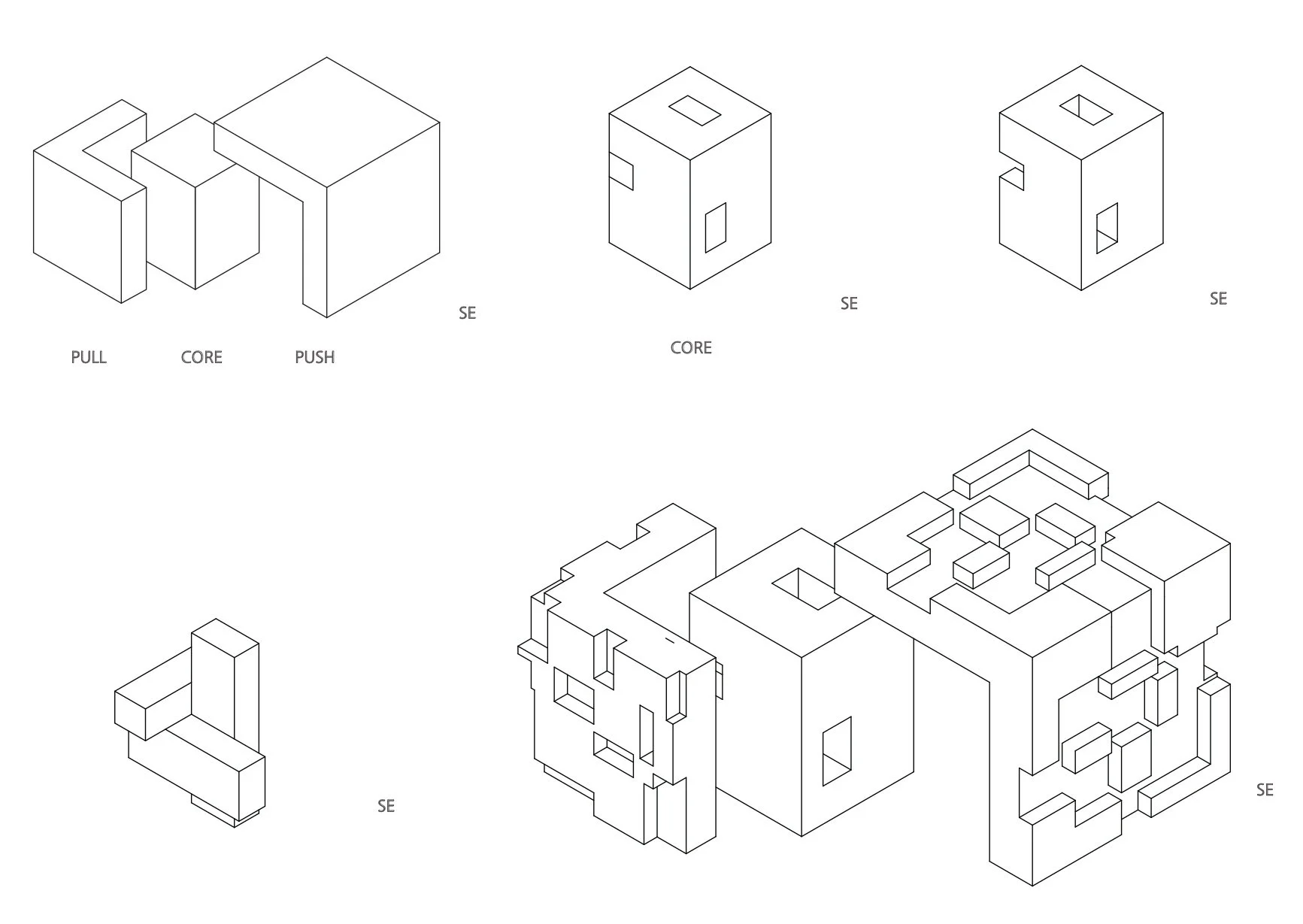 SE

PULL CORE PUSH

SE

CORE

SE

SE

SE