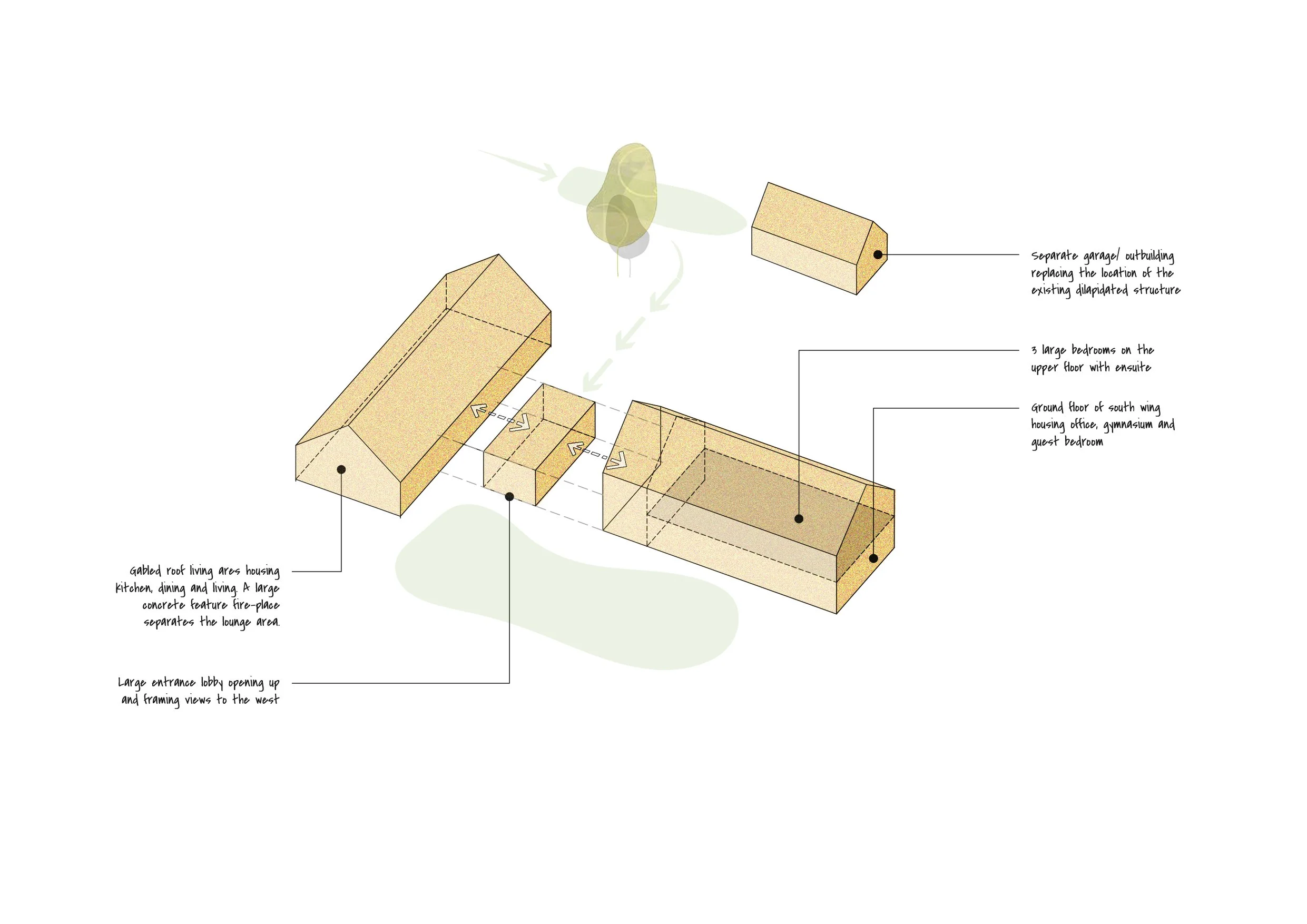 Separate garage/ outbuilding replacing the location of the existing dilapidated structure

3 large bedrooms on the upper floor with ensuite

Ground floor of south wing housing office, gymnasium and guest bedroom

Gabled roof living ares housing kitchen, dining and living. A large concrete feature fire-place separates the lounge area.

Large entrance lobby opening up and framing views to the west