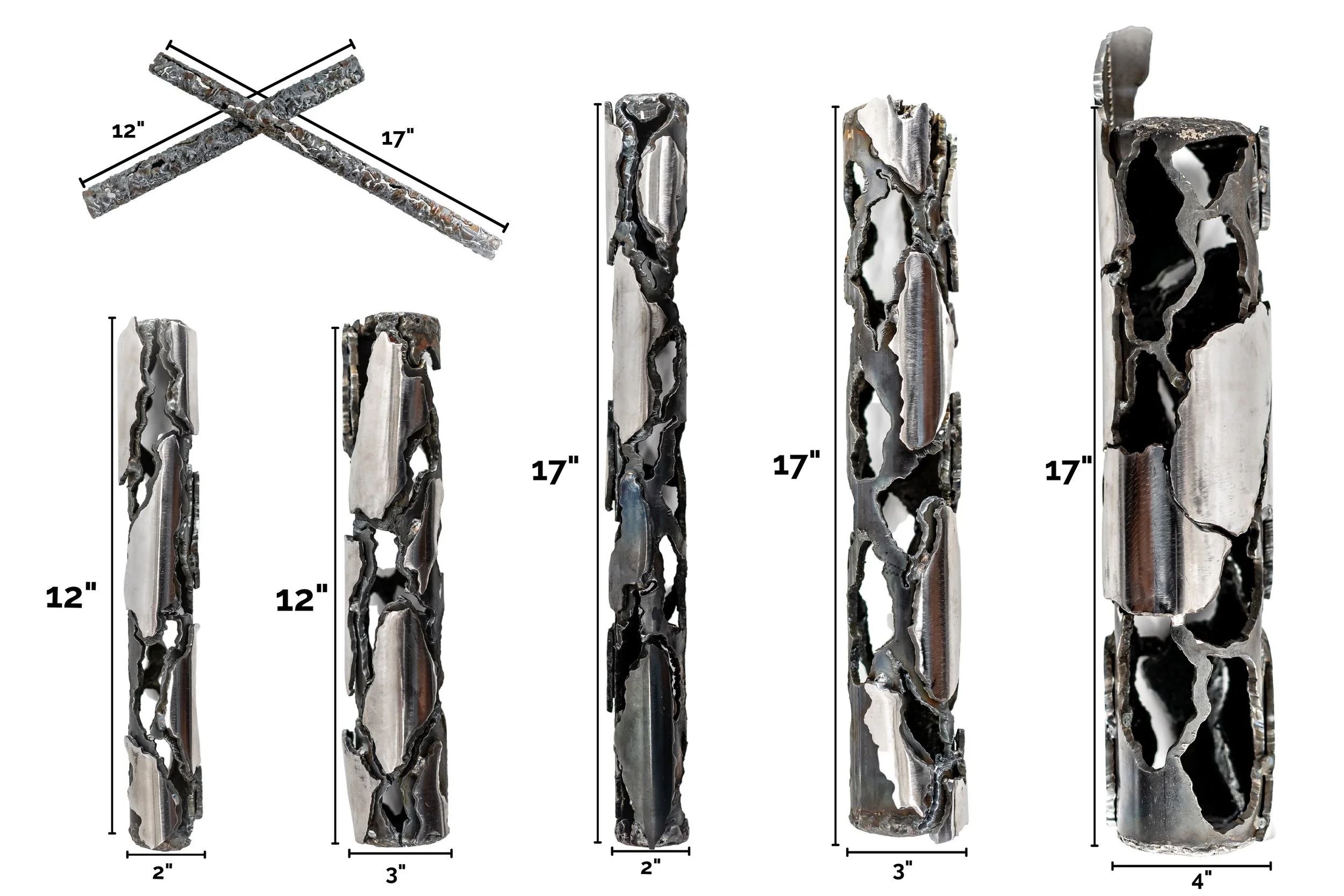 12"
17"
12"
2"
12"
3"
17"
2"
17"
3"
17"
4"