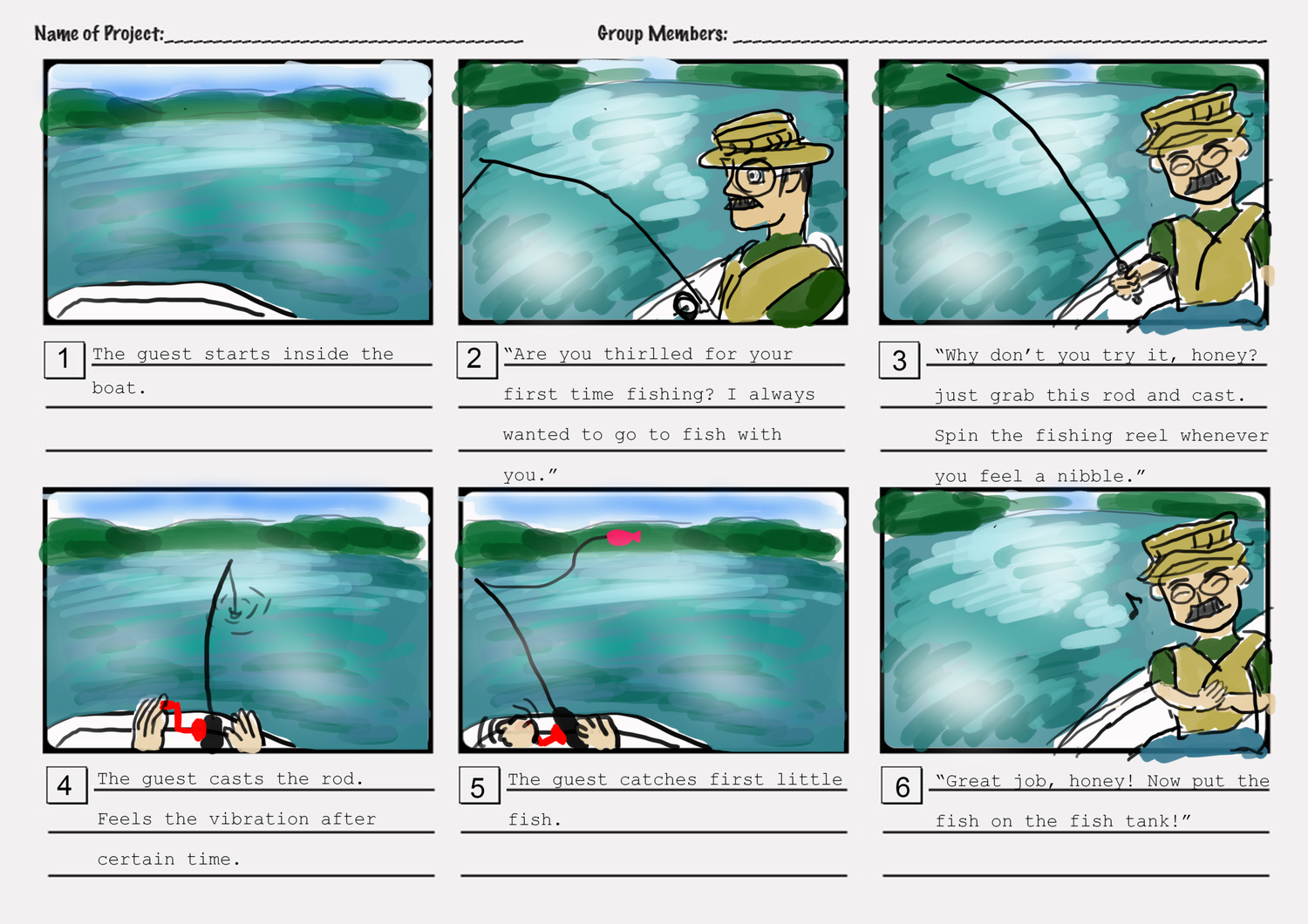 Name of Project:

Group Members:

1 The guest starts inside the boat.

2 "Are you thirlled for your first time fishing? I always wanted to go to fish with you."

3 "Why don't you try it, honey? just grab this rod and cast. Spin the fishing reel whenever you feel a nibble."

4 The guest casts the rod. Feels the vibration after certain time.

5 The guest catches first little fish.

6 "Great job, honey! Now put the fish on the fish tank!"