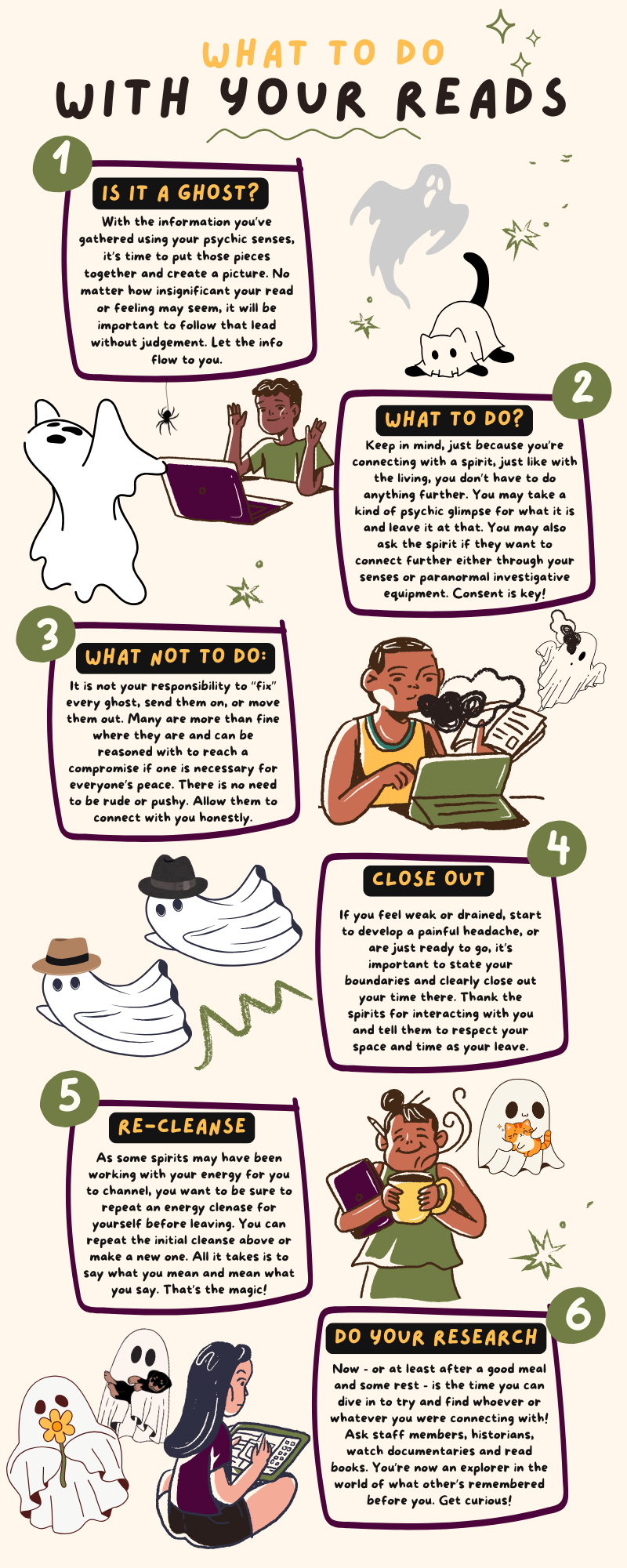 WHAT TO DO
WITH YOUR READS

1
IS IT A GHOST?
With the information you've gathered using your psychic senses, it's time to put those pieces together and create a picture. No matter how insignificant your read or feeling may seem, it will be important to follow that lead without judgement. Let the info flow to you.

2
WHAT TO DO?
Keep in mind, just because you're connecting with a spirit, just like with the living, you don't have to do anything further. You may take a kind of psychic glimpse for what it is and leave it at that. You may also ask the spirit if they want to connect further either through your senses or paranormal investigative equipment. Consent is key!

3
WHAT NOT TO DO:
It is not your responsibility to "fix" every ghost, send them on, or move them out. Many are more than fine where they are and can be reasoned with to reach a compromise if one is necessary for everyone's peace. There is no need to be rude or pushy. Allow them to connect with you honestly.

4
CLOSE OUT
If you feel weak or drained, start to develop a painful headache, or are just ready to go, it's important to state your boundaries and clearly close out your time there. Thank the spirits for interacting with you and tell them to respect your space and time as your leave.

5
RE-CLEANSE
As some spirits may have been working with your energy for you to channel, you want to be sure to repeat an energy clenase for yourself before leaving. You can repeat the initial cleanse above or make a new one. All it takes is to say what you mean and mean what you say. That's the magic!

6
DO YOUR RESEARCH
Now - or at least after a good meal and some rest - is the time you can dive in to try and find whoever or whatever you were connecting with! Ask staff members, historians, watch documentaries and read books. You're now an explorer in the world of what other's remembered before you. Get curious!