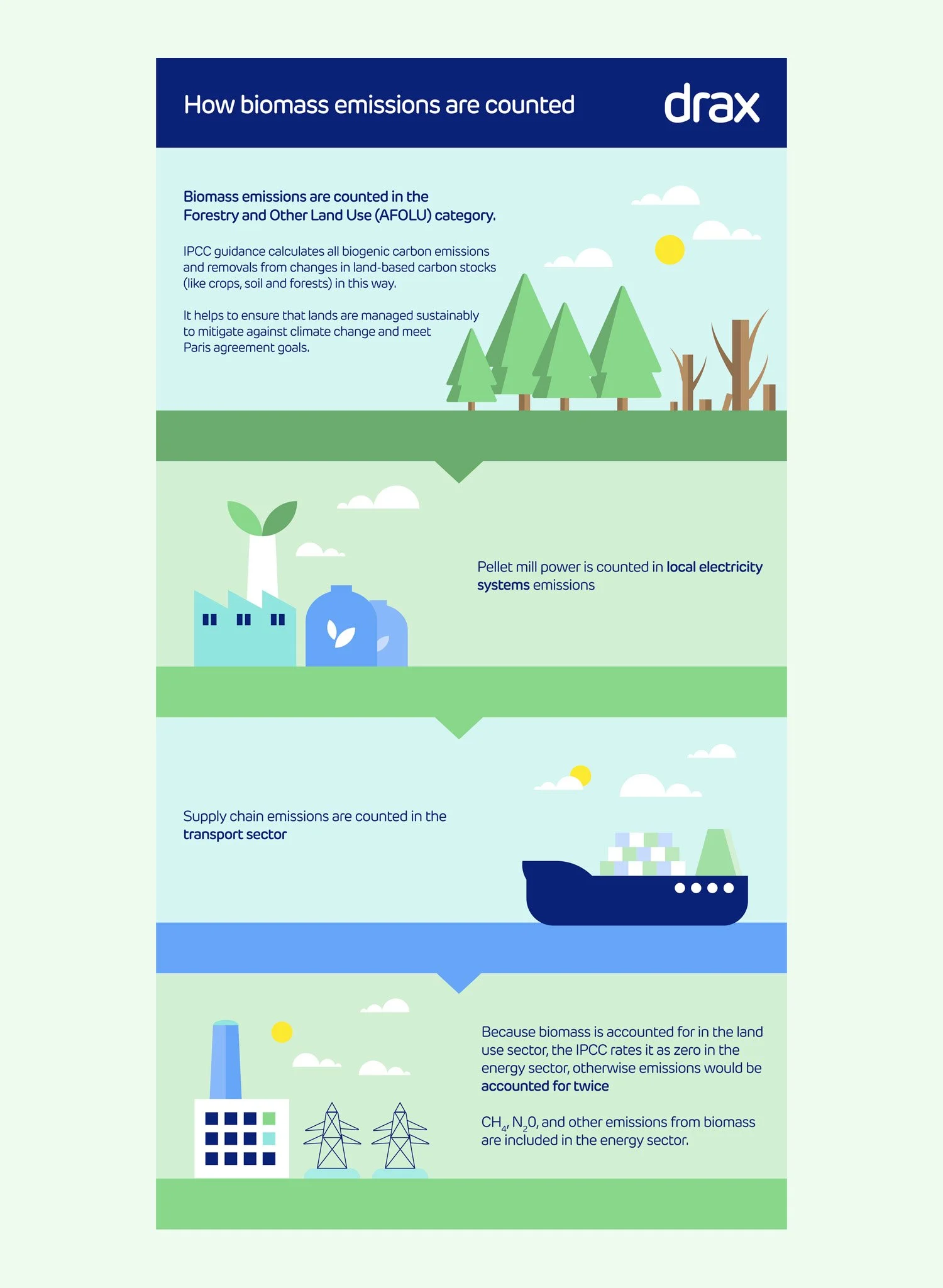 How biomass emissions are counted

drax

Biomass emissions are counted in the Forestry and Other Land Use (AFOLU) category.

IPCC guidance calculates all biogenic carbon emissions and removals from changes in land-based carbon stocks (like crops, soil and forests) in this way.

It helps to ensure that lands are managed sustainably to mitigate against climate change and meet Paris agreement goals.

Pellet mill power is counted in local electricity systems emissions

Supply chain emissions are counted in the transport sector

Because biomass is accounted for in the land use sector, the IPCC rates it as zero in the energy sector, otherwise emissions would be accounted for twice

$CH_4$, $N_2O$, and other emissions from biomass are included in the energy sector.