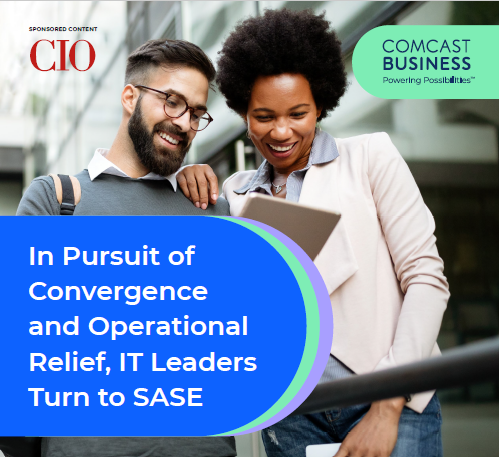 SPONSORED CONTENT
CIO

COMCAST
BUSINESS
Powering Possibilities™

In Pursuit of Convergence and Operational Relief, IT Leaders Turn to SASE