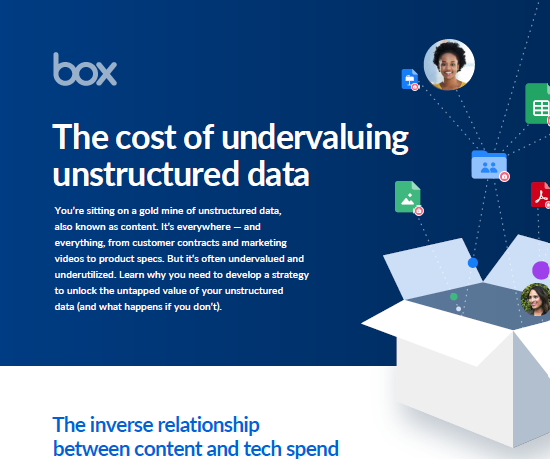 box

The cost of undervaluing unstructured data

You're sitting on a gold mine of unstructured data, also known as content. It's everywhere — and everything, from customer contracts and marketing videos to product specs. But it's often undervalued and underutilized. Learn why you need to develop a strategy to unlock the untapped value of your unstructured data (and what happens if you don't).

The inverse relationship between content and tech spend