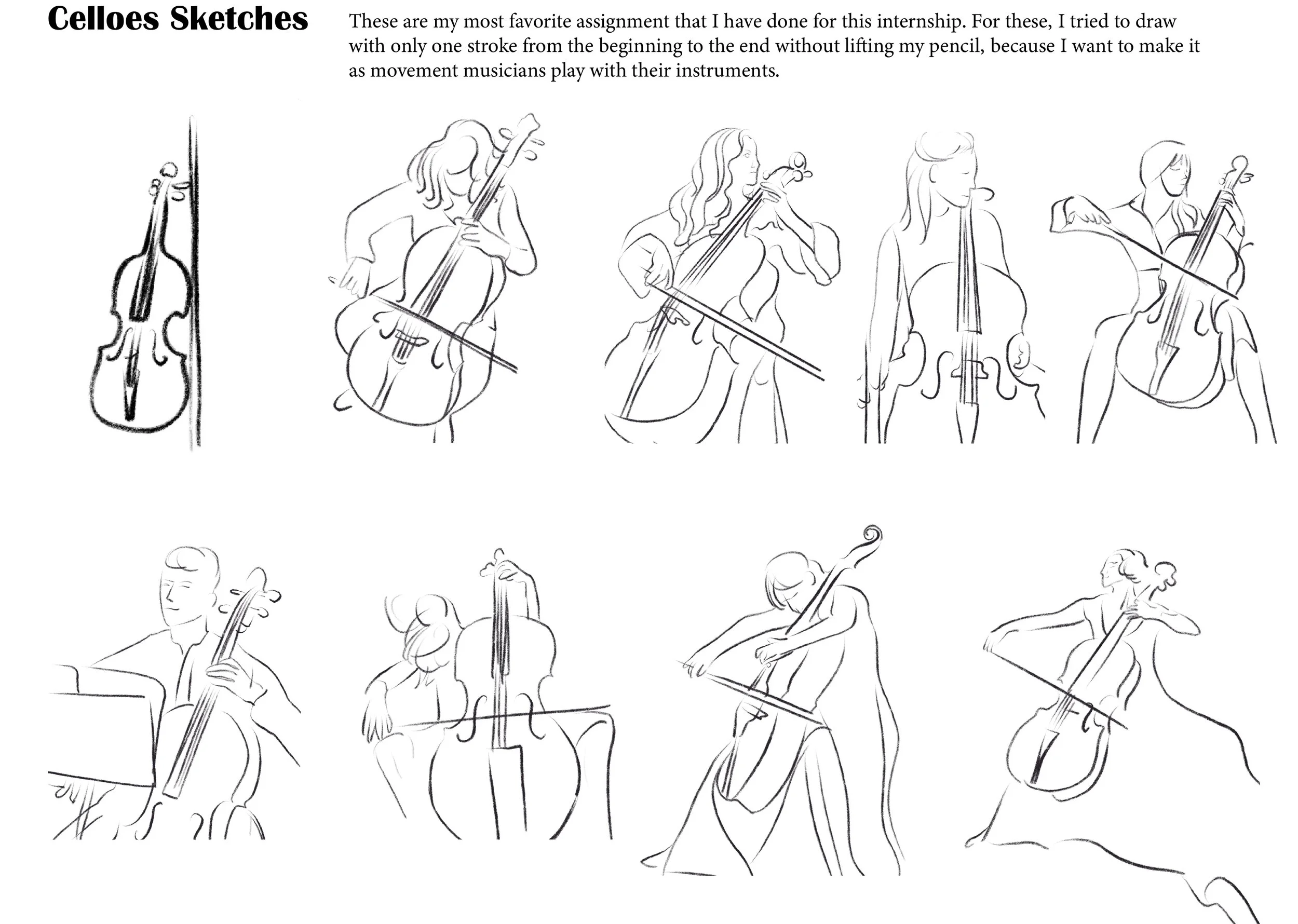 Celloes Sketches

These are my most favorite assignment that I have done for this internship. For these, I tried to draw with only one stroke from the beginning to the end without lifting my pencil, because I want to make it as movement musicians play with their instruments.