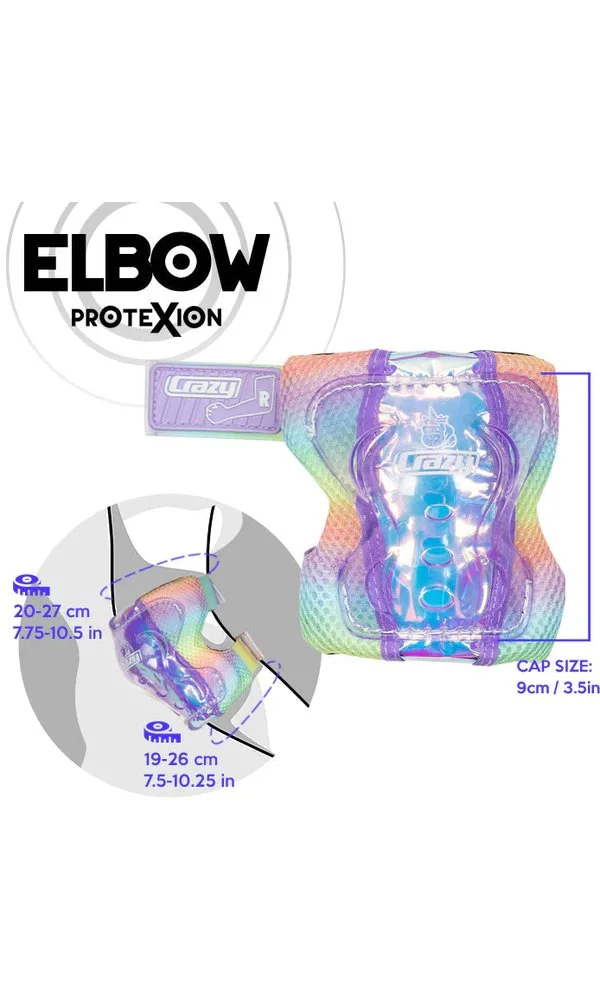 ELBOW
PROTEXION

Crazy R

Crazy

20-27 cm
7.75-10.5 in

19-26 cm
7.5-10.25 in

CAP SIZE:
9cm / 3.5in