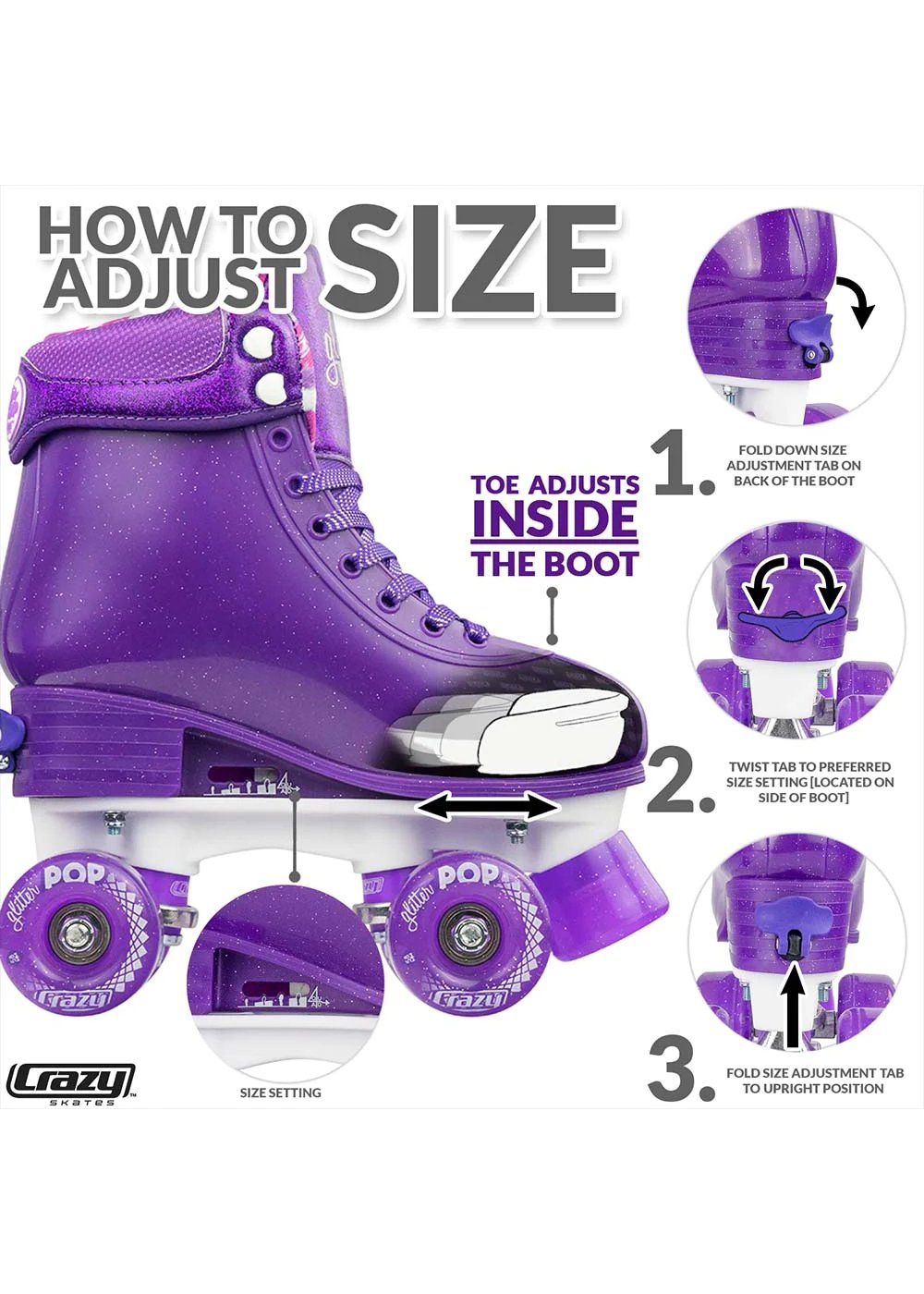 HOW TO ADJUST SIZE

TOE ADJUSTS INSIDE THE BOOT

1. FOLD DOWN SIZE ADJUSTMENT TAB ON BACK OF THE BOOT

2. TWIST TAB TO PREFERRED SIZE SETTING [LOCATED ON SIDE OF BOOT]

3. FOLD SIZE ADJUSTMENT TAB TO UPRIGHT POSITION

glitter POP

Crazy

glitter POP

Crazy

SIZE SETTING

Crazy SKATES