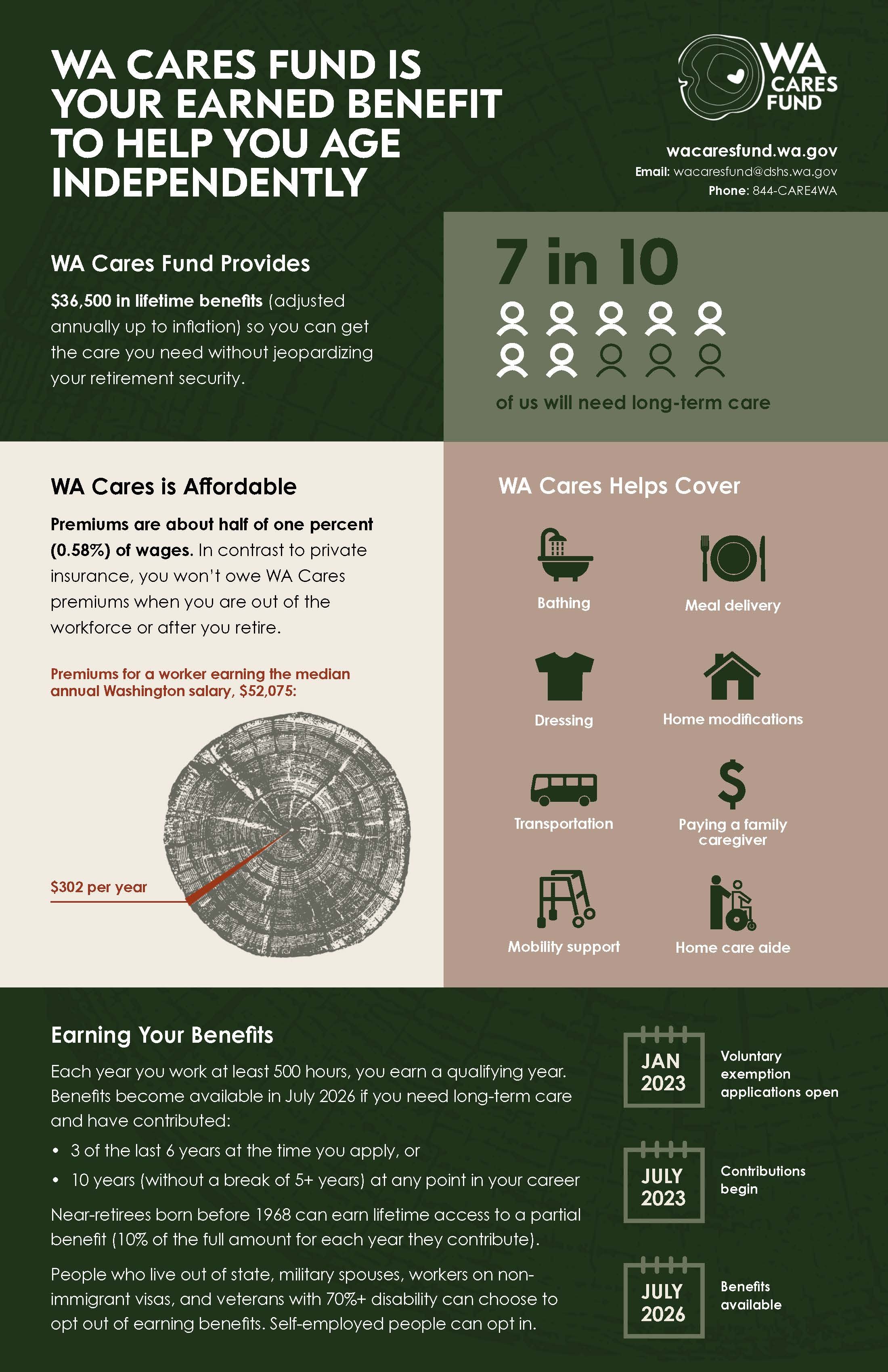 WA CARES FUND IS YOUR EARNED BENEFIT TO HELP YOU AGE INDEPENDENTLY

WA CARES FUND

wacaresfund.wa.gov
Email: wacaresfund@dshs.wa.gov
Phone: 844-CARE4WA

WA Cares Fund Provides

$36,500 in lifetime benefits (adjusted annually up to inflation) so you can get the care you need without jeopardizing your retirement security.

7 in 10

of us will need long-term care

WA Cares is Affordable

Premiums are about half of one percent (0.58%) of wages. In contrast to private insurance, you won't owe WA Cares premiums when you are out of the workforce or after you retire.

Premiums for a worker earning the median annual Washington salary, $52,075:

$302 per year

WA Cares Helps Cover

Bathing

Meal delivery

Dressing

Home modifications

Transportation

Paying a family caregiver

Mobility support

Home care aide

Earning Your Benefits

Each year you work at least 500 hours, you earn a qualifying year. Benefits become available in July 2026 if you need long-term care and have contributed:

• 3 of the last 6 years at the time you apply, or
• 10 years (without a break of 5+ years) at any point in your career

Near-retirees born before 1968 can earn lifetime access to a partial benefit (10% of the full amount for each year they contribute).

People who live out of state, military spouses, workers on non-immigrant visas, and veterans with 70%+ disability can choose to opt out of earning benefits. Self-employed people can opt in.

JAN 2023
Voluntary exemption applications open

JULY 2023
Contributions begin

JULY 2026
Benefits available