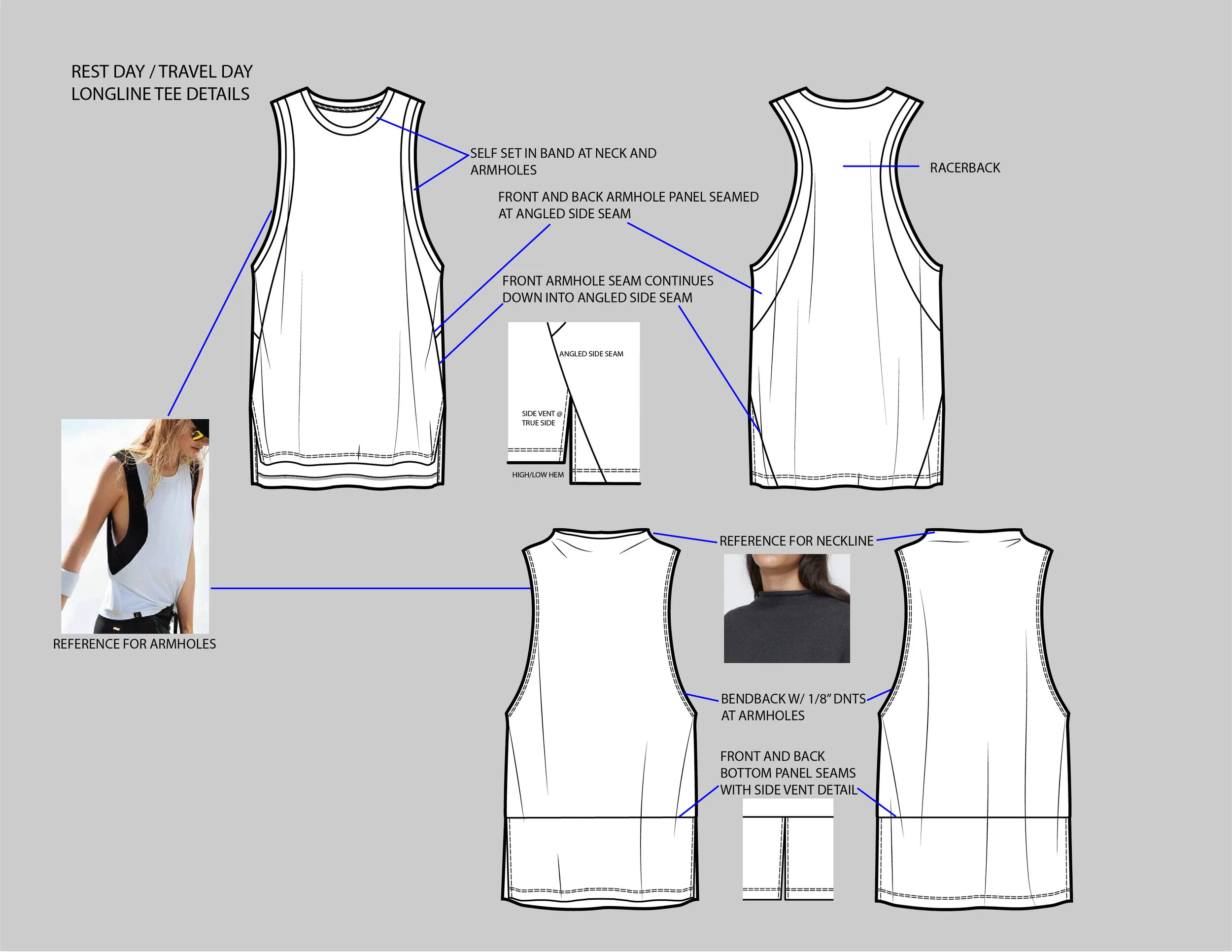 REST DAY / TRAVEL DAY
LONGLINE TEE DETAILS

SELF SET IN BAND AT NECK AND ARMHOLES

RACERBACK

FRONT AND BACK ARMHOLE PANEL SEAMED AT ANGLED SIDE SEAM

FRONT ARMHOLE SEAM CONTINUES DOWN INTO ANGLED SIDE SEAM

ANGLED SIDE SEAM

SIDE VENT @ TRUE SIDE

HIGH/LOW HEM

REFERENCE FOR ARMHOLES

REFERENCE FOR NECKLINE

BENDBACK W/ 1/8" DNTS AT ARMHOLES

FRONT AND BACK BOTTOM PANEL SEAMS WITH SIDE VENT DETAIL