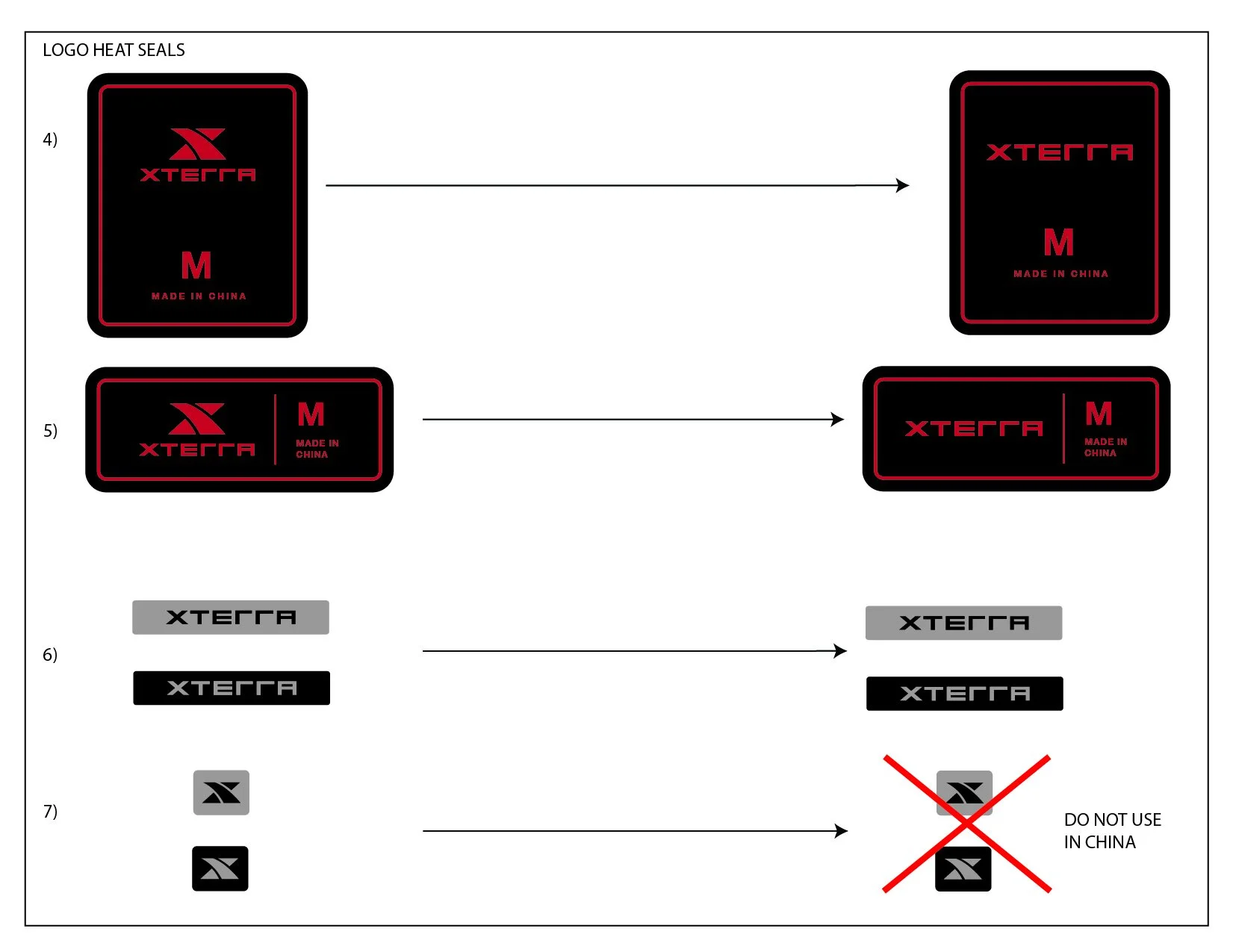 LOGO HEAT SEALS

4)

XTERRA

M

MADE IN CHINA

XTERRA

M

MADE IN CHINA

5)

XTERRA

M

MADE IN CHINA

XTERRA

M

MADE IN CHINA

6)

XTERRA

XTERRA

XTERRA

XTERRA

7)

DO NOT USE IN CHINA