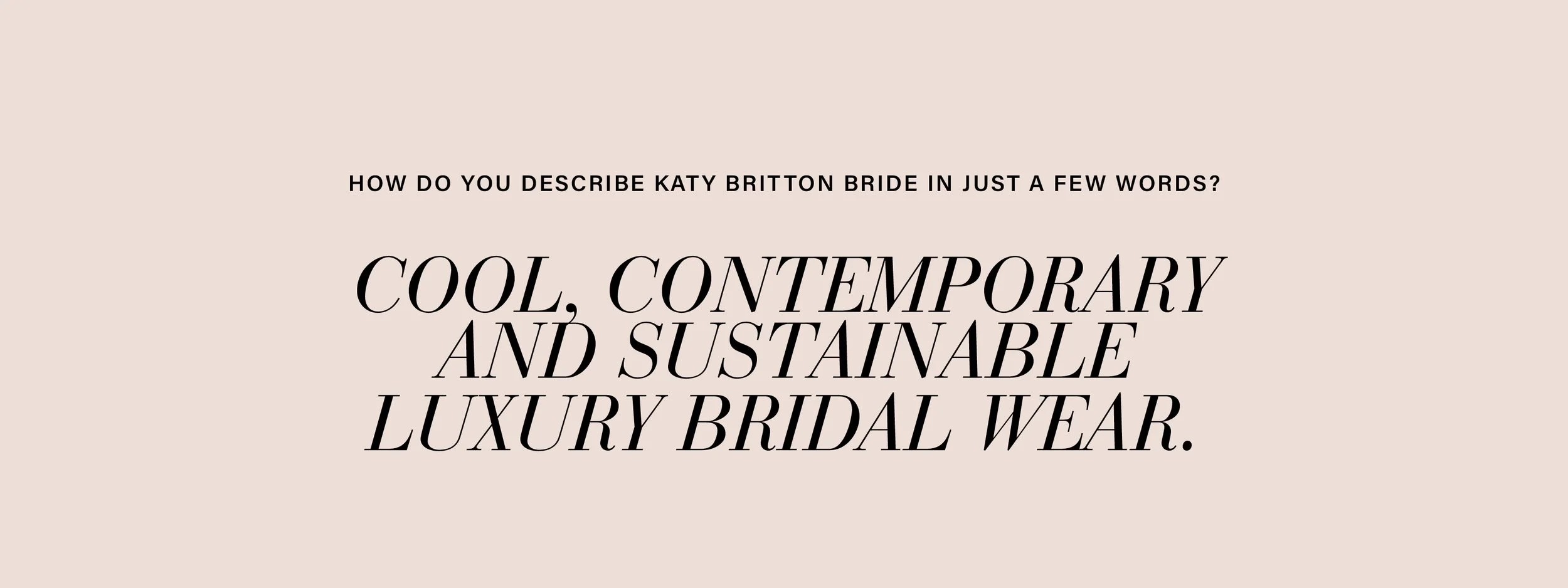 HOW DO YOU DESCRIBE KATY BRITTON BRIDE IN JUST A FEW WORDS?

COOL, CONTEMPORARY AND SUSTAINABLE LUXURY BRIDAL WEAR.