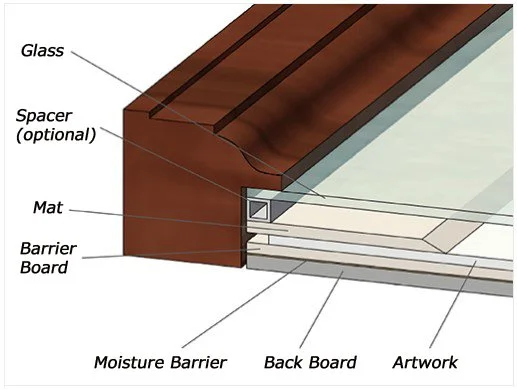 Glass

Spacer (optional)

Mat

Barrier Board

Moisture Barrier

Back Board

Artwork