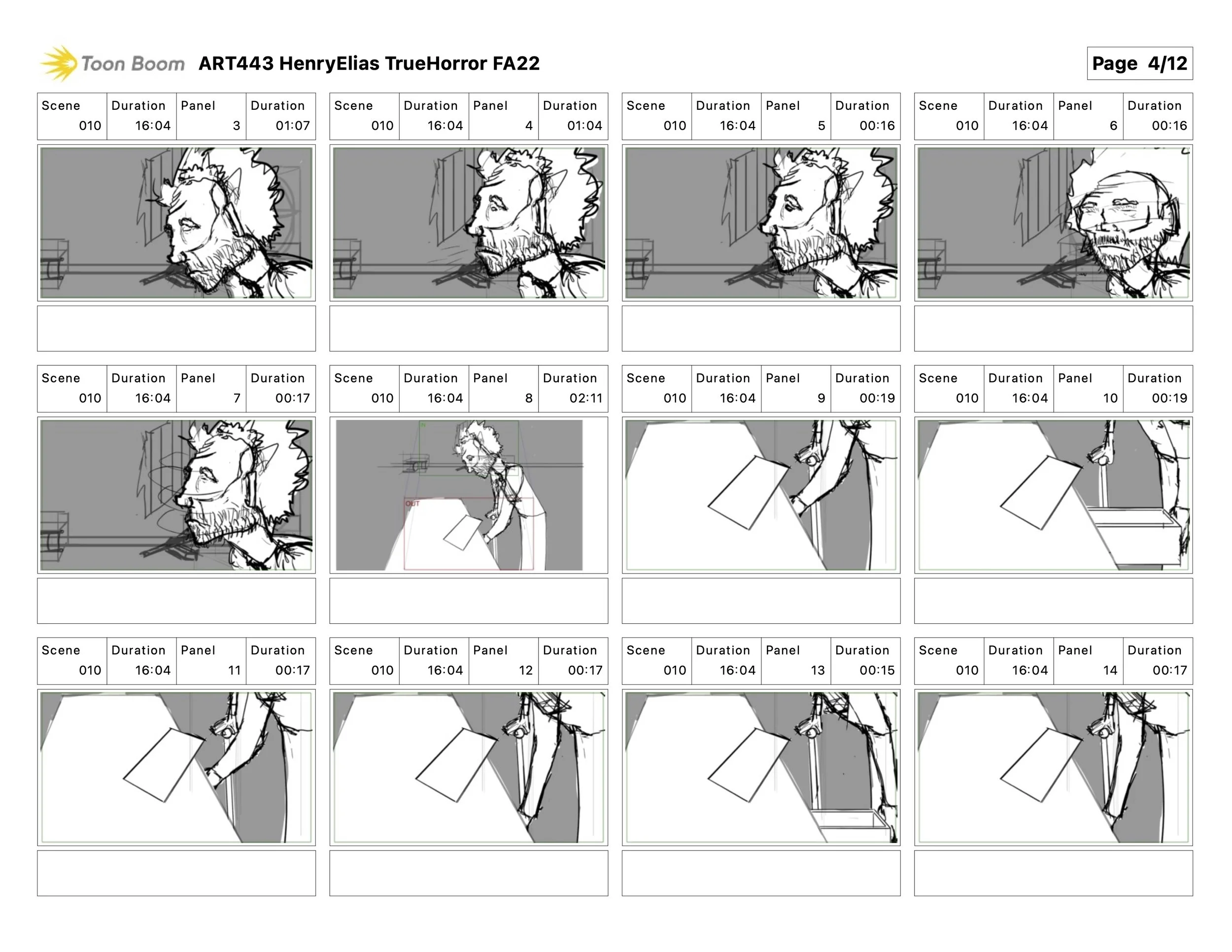 Toon Boom ART443 HenryElias TrueHorror FA22

Page 4/12

| Scene | Duration | Panel | Duration |
|---|---|---|---|
| 010 | 16:04 | 3 | 01:07 |

| Scene | Duration | Panel | Duration |
|---|---|---|---|
| 010 | 16:04 | 4 | 01:04 |

| Scene | Duration | Panel | Duration |
|---|---|---|---|
| 010 | 16:04 | 5 | 00:16 |

| Scene | Duration | Panel | Duration |
|---|---|---|---|
| 010 | 16:04 | 6 | 00:16 |

| Scene | Duration | Panel | Duration |
|---|---|---|---|
| 010 | 16:04 | 7 | 00:17 |

| Scene | Duration | Panel | Duration |
|---|---|---|---|
| 010 | 16:04 | 8 | 02:11 |

IN

OUT

| Scene | Duration | Panel | Duration |
|---|---|---|---|
| 010 | 16:04 | 9 | 00:19 |

| Scene | Duration | Panel | Duration |
|---|---|---|---|
| 010 | 16:04 | 10 | 00:19 |

| Scene | Duration | Panel | Duration |
|---|---|---|---|
| 010 | 16:04 | 11 | 00:17 |

| Scene | Duration | Panel | Duration |
|---|---|---|---|
| 010 | 16:04 | 12 | 00:17 |

| Scene | Duration | Panel | Duration |
|---|---|---|---|
| 010 | 16:04 | 13 | 00:15 |

| Scene | Duration | Panel | Duration |
|---|---|---|---|
| 010 | 16:04 | 14 | 00:17 |