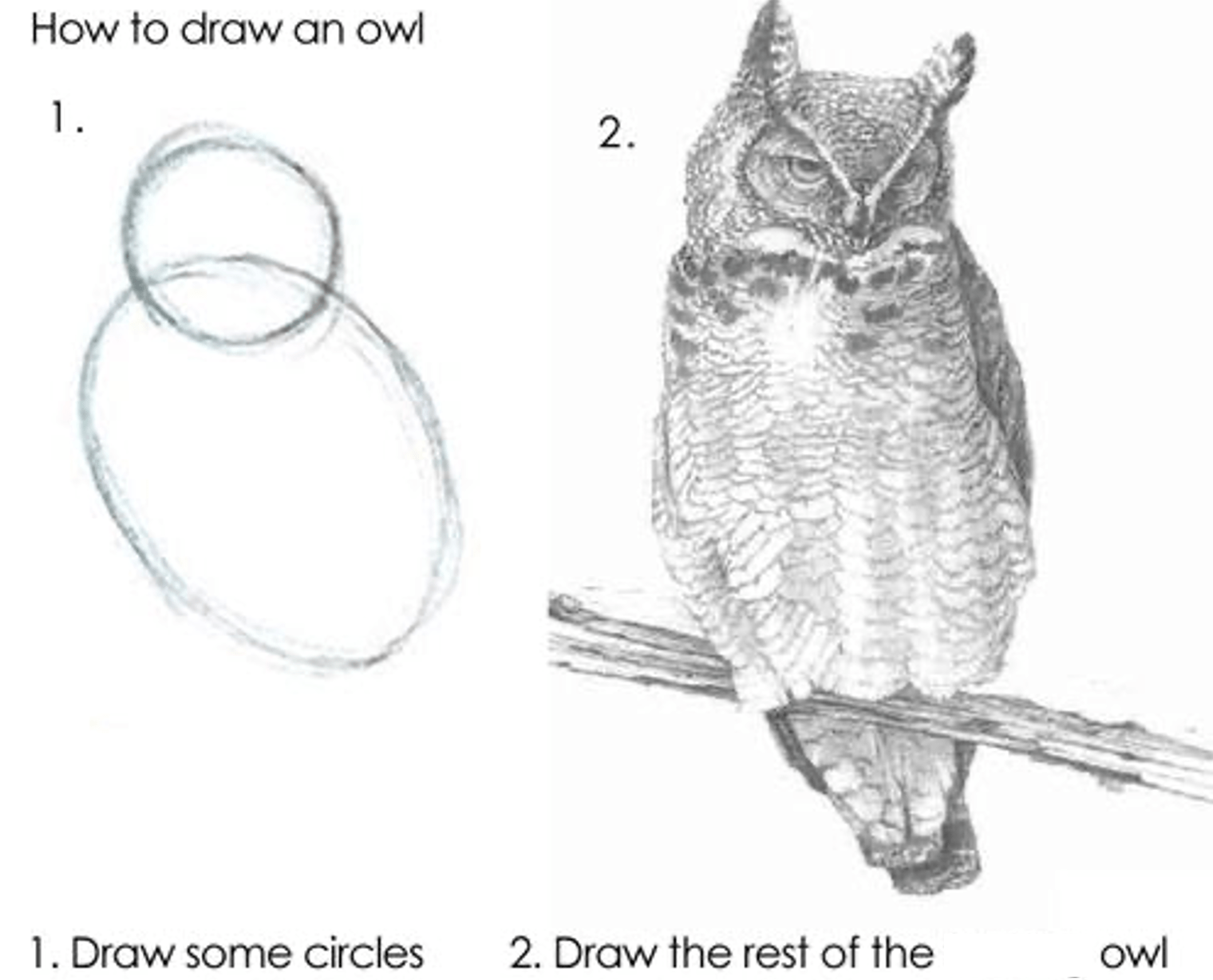 How to draw an owl

1.

2.

1. Draw some circles

2. Draw the rest of the owl