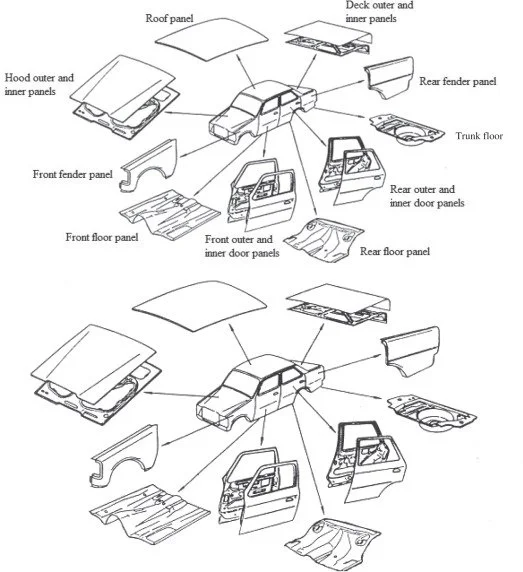 Roof panel

Deck outer and inner panels

Hood outer and inner panels

Rear fender panel

Trunk floor

Front fender panel

Rear outer and inner door panels

Front floor panel

Front outer and inner door panels

Rear floor panel