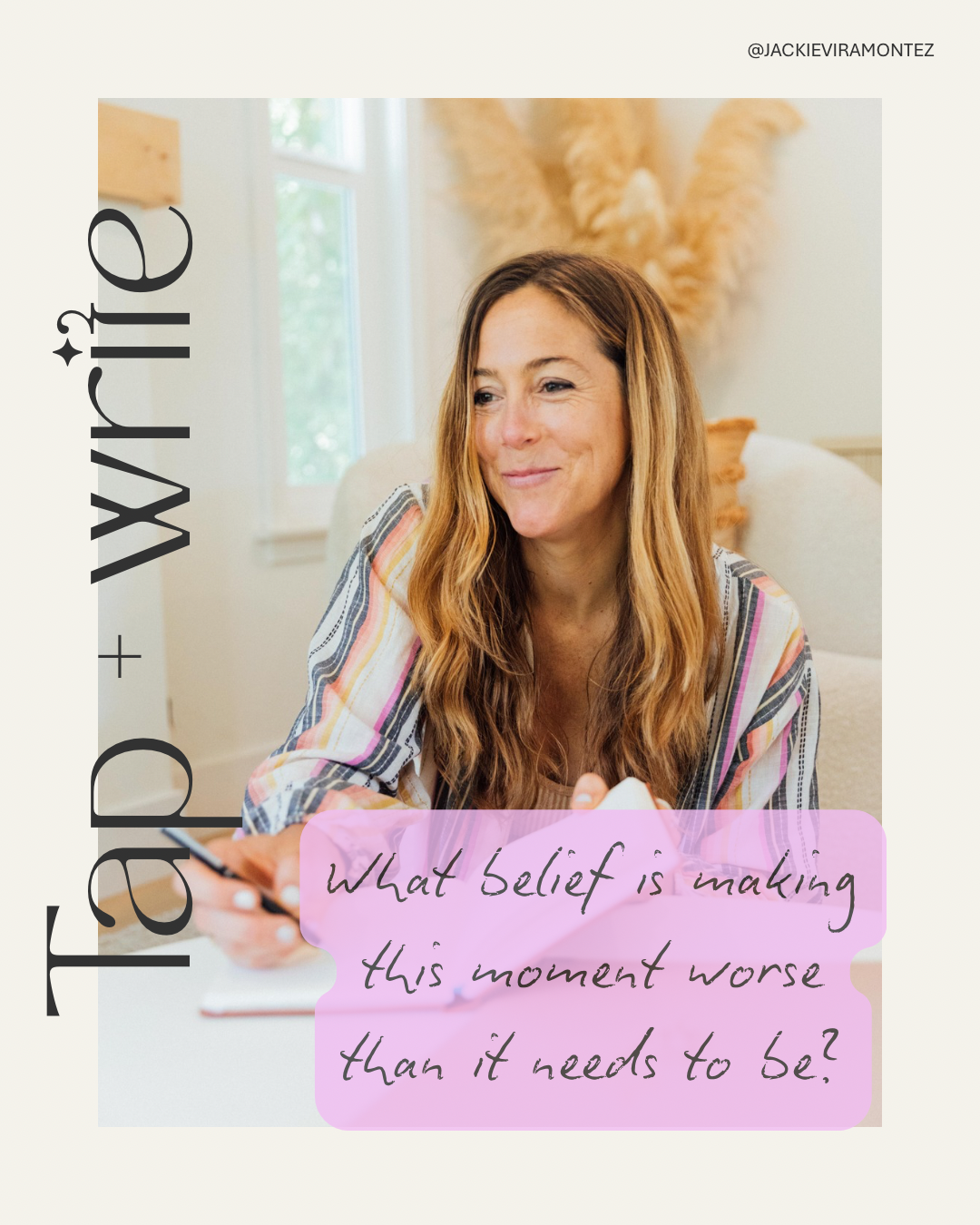 @JACKIEVIRAMONTEZ

Tap + write

What belief is making this moment worse than it needs to be?